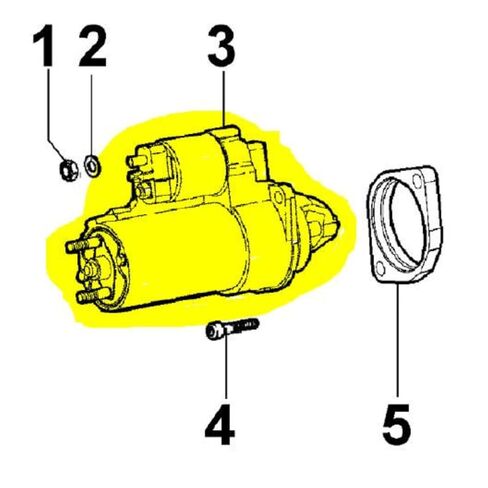 1 2 3

4 5