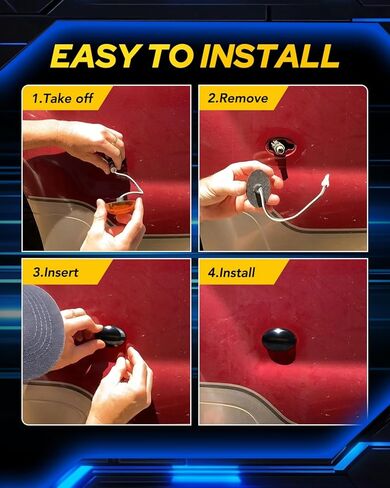 EASY TO INSTALL

1.Take off

2.Remove

3.Insert

4.Install