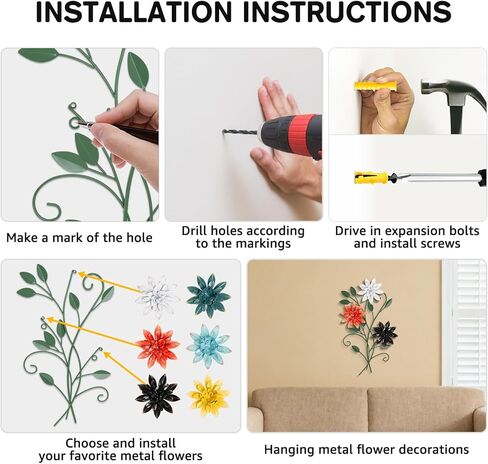 INSTALLATION INSTRUCTIONS

Make a mark of the hole

Drill holes according to the markings

Drive in expansion bolts and install screws

Choose and install your favorite metal flowers

Hanging metal flower decorations