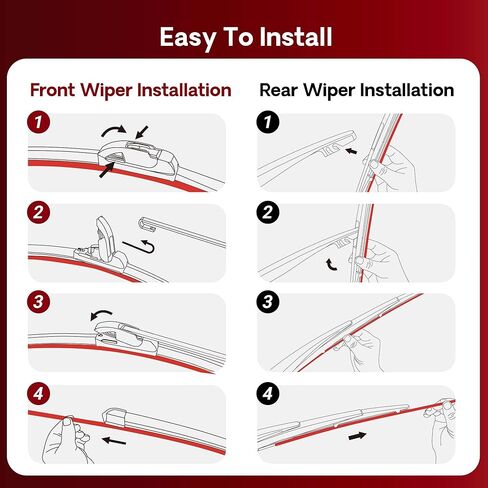 Easy To Install

Front Wiper Installation

1

2

3

4

Rear Wiper Installation

1

2

3

4