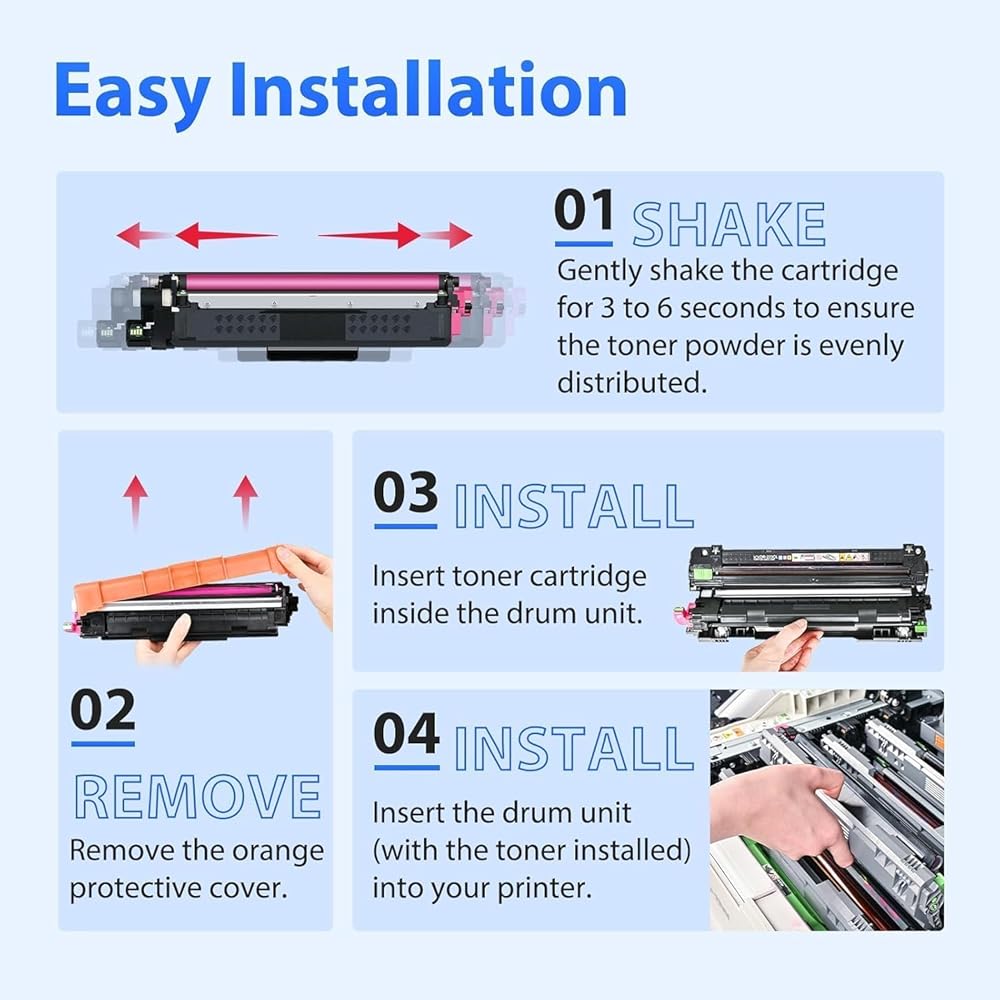 Easy Installation

01 SHAKE
Gently shake the cartridge for 3 to 6 seconds to ensure the toner powder is evenly distributed.

02
REMOVE
Remove the orange protective cover.

03 INSTALL
Insert toner cartridge inside the drum unit.

04 INSTALL
Insert the drum unit (with the toner installed) into your printer.