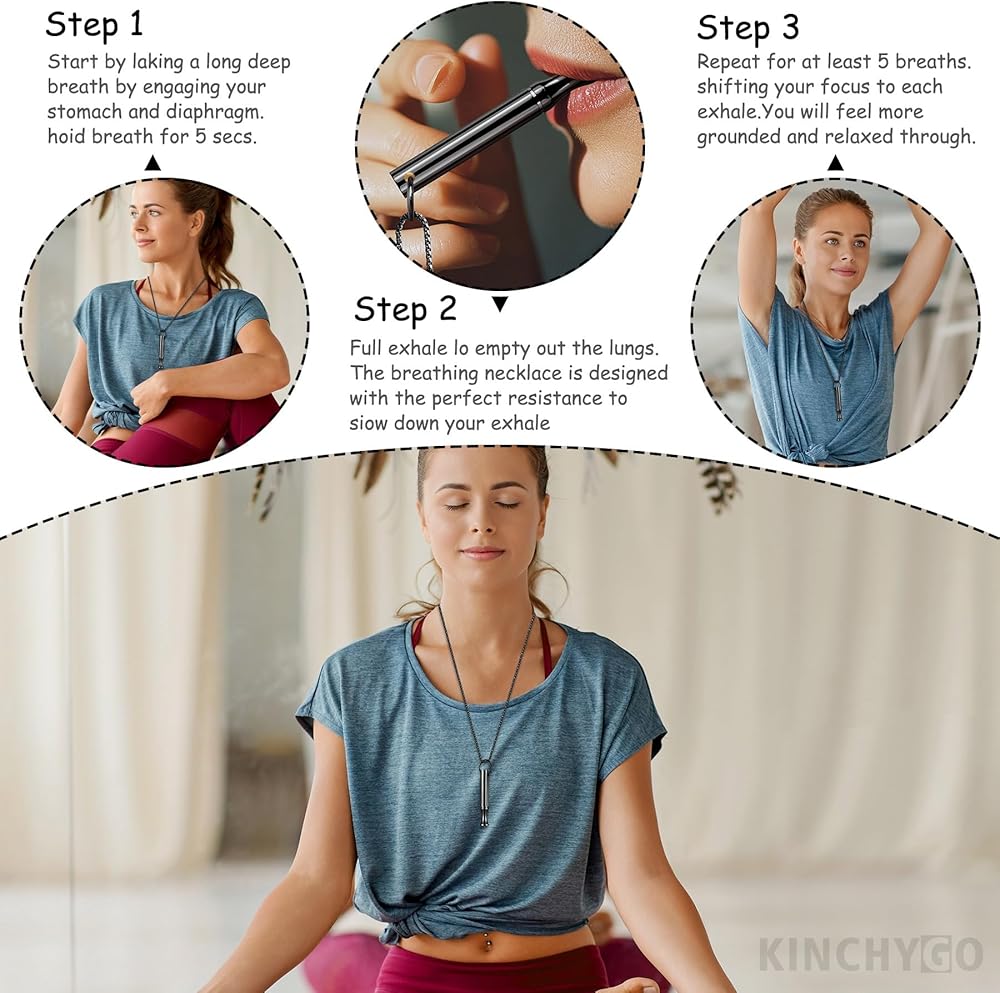 Step 1
Start by laking a long deep breath by engaging your stomach and diaphragm. hoid breath for 5 secs.

Step 2
Full exhale lo empty out the lungs. The breathing necklace is designed with the perfect resistance to siow down your exhale

Step 3
Repeat for at least 5 breaths. shifting your focus to each exhale.You will feel more grounded and relaxed through.

KINCHYGO