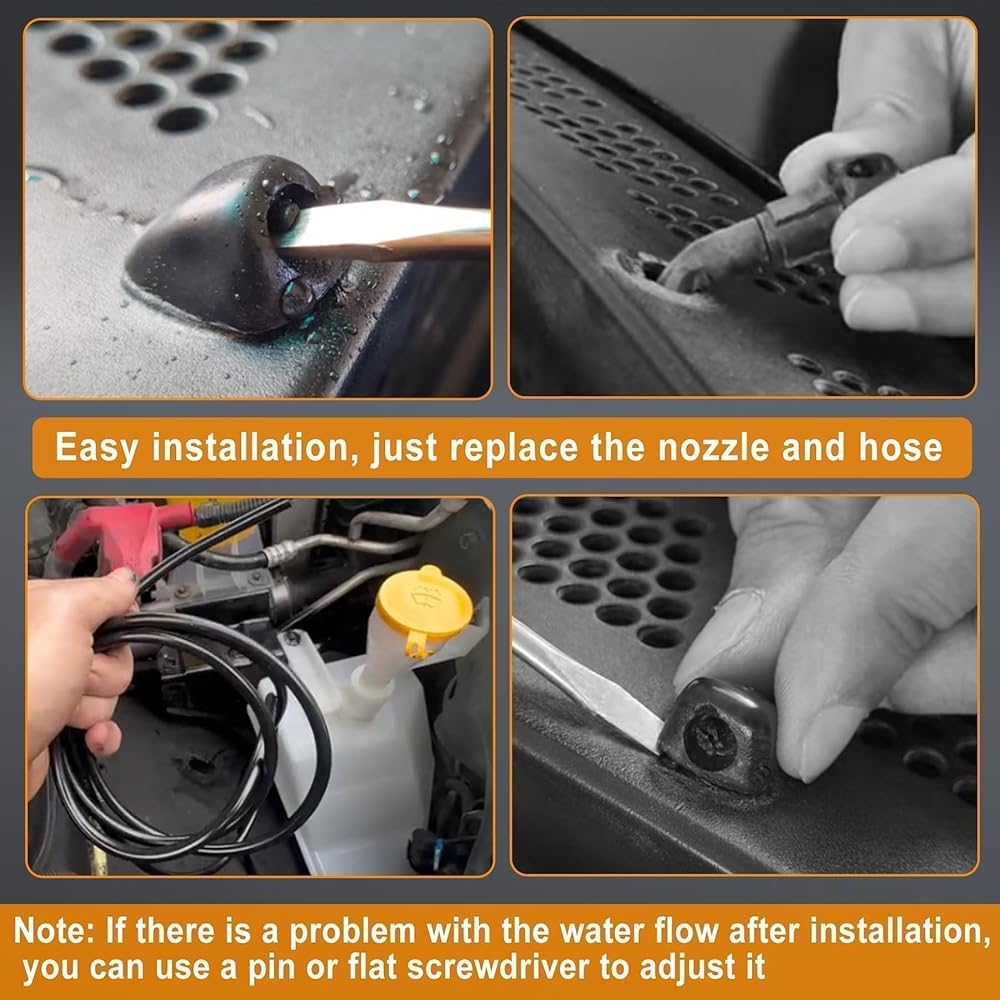 Easy installation, just replace the nozzle and hose

Note: If there is a problem with the water flow after installation, you can use a pin or flat screwdriver to adjust it