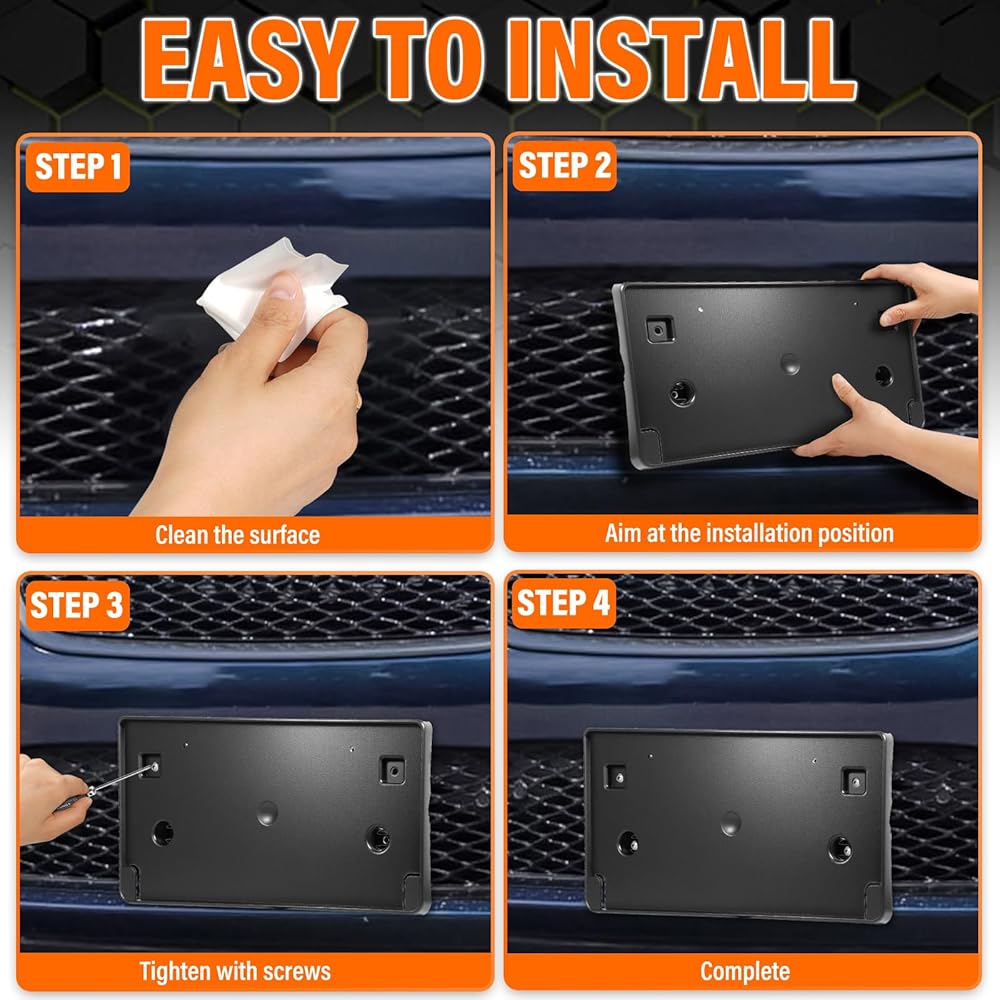 EASY TO INSTALL

STEP 1

Clean the surface

STEP 2

Aim at the installation position

STEP 3

Tighten with screws

STEP 4

Complete