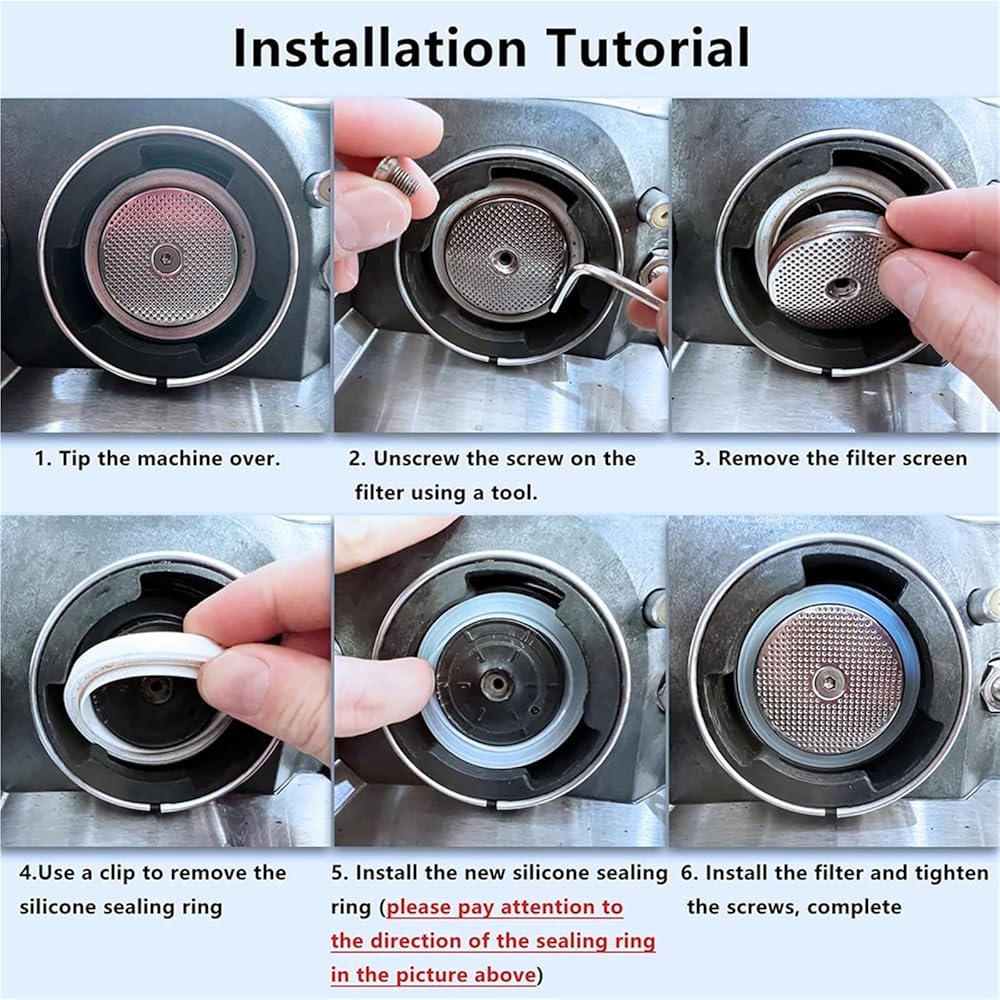 Installation Tutorial

1. Tip the machine over.

2. Unscrew the screw on the filter using a tool.

3. Remove the filter screen

4.Use a clip to remove the silicone sealing ring

5. Install the new silicone sealing ring (please pay attention to the direction of the sealing ring in the picture above)

6. Install the filter and tighten the screws, complete