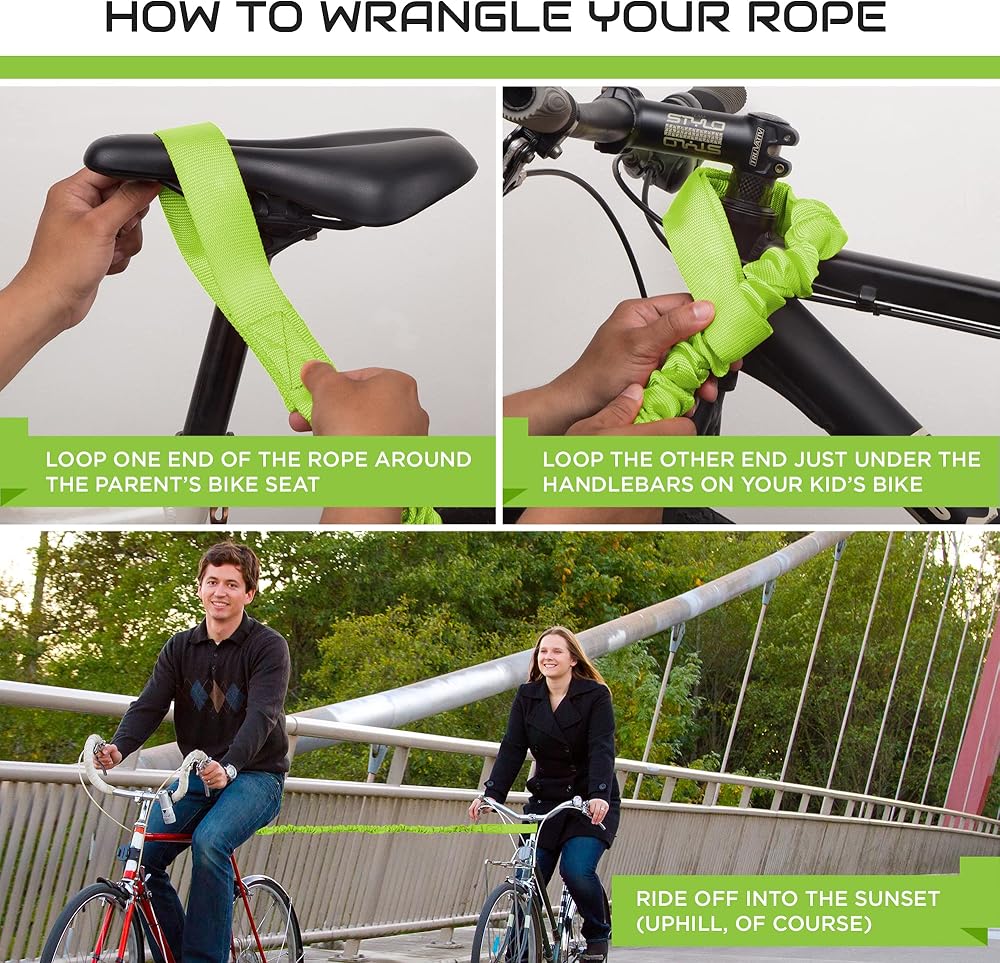 HOW TO WRANGLE YOUR ROPE

STYLO

LOOP ONE END OF THE ROPE AROUND THE PARENT'S BIKE SEAT

LOOP THE OTHER END JUST UNDER THE HANDLEBARS ON YOUR KID'S BIKE

RIDE OFF INTO THE SUNSET (UPHILL, OF COURSE)