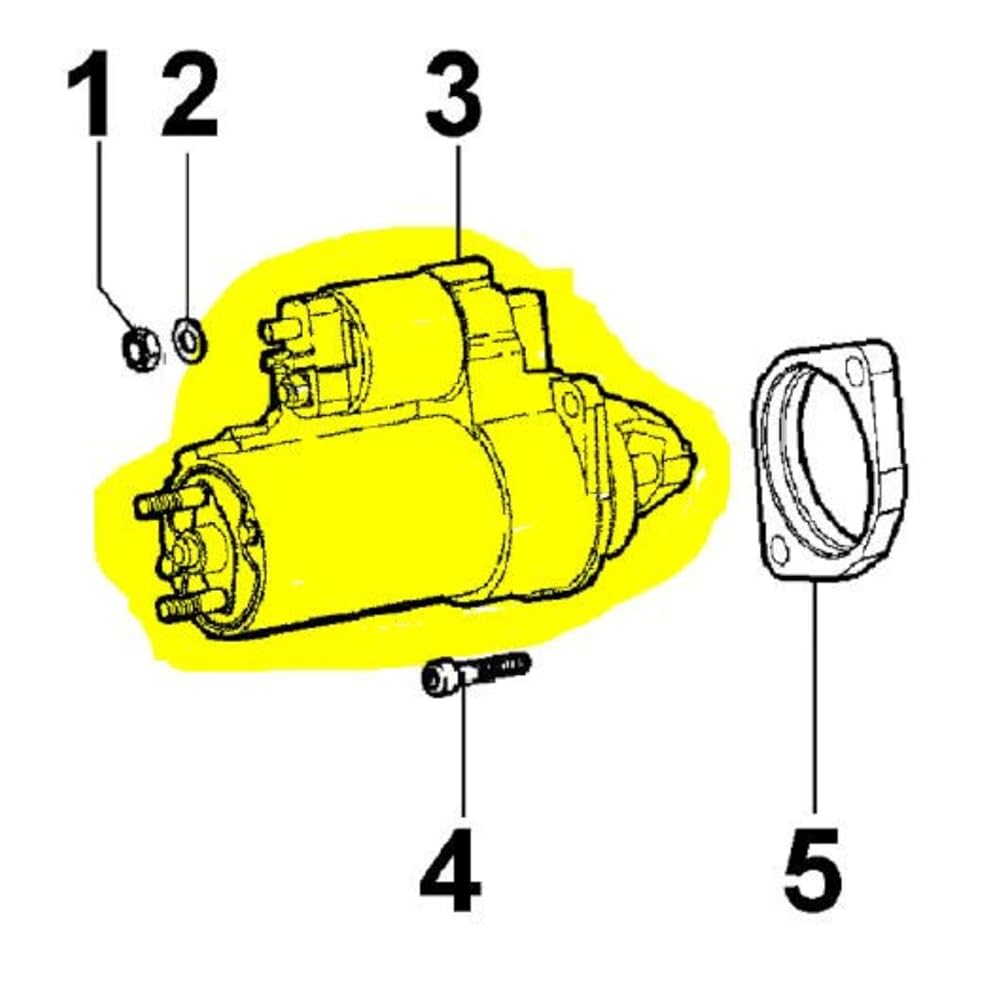 1
2
3
4
5