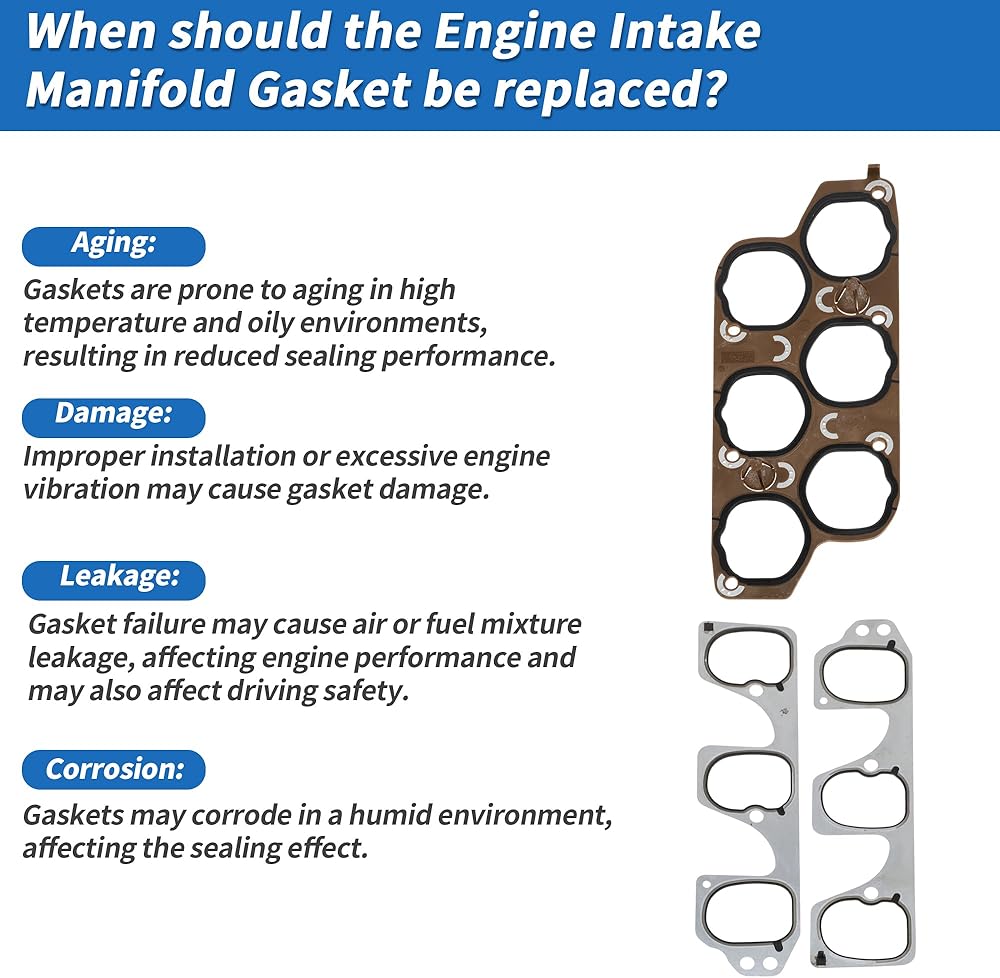 When should the Engine Intake Manifold Gasket be replaced?

Aging:

Gaskets are prone to aging in high temperature and oily environments, resulting in reduced sealing performance.

Damage:

Improper installation or excessive engine vibration may cause gasket damage.

Leakage:

Gasket failure may cause air or fuel mixture leakage, affecting engine performance and may also affect driving safety.

Corrosion:

Gaskets may corrode in a humid environment, affecting the sealing effect.