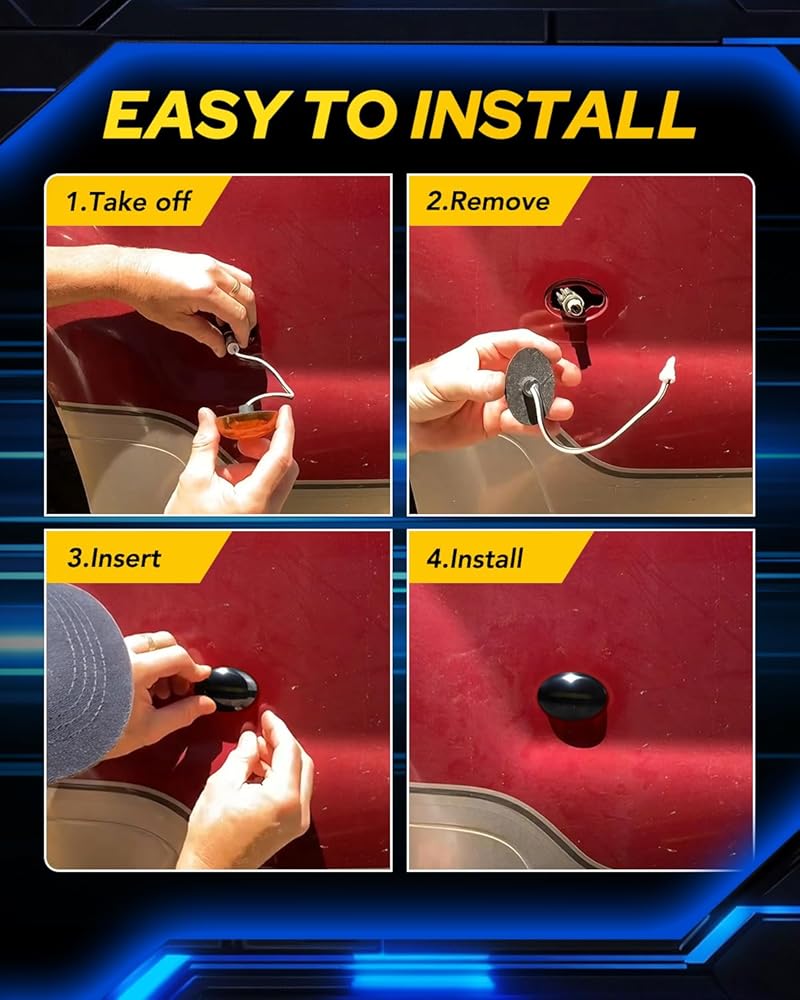 EASY TO INSTALL

1.Take off

2.Remove

3.Insert

4.Install