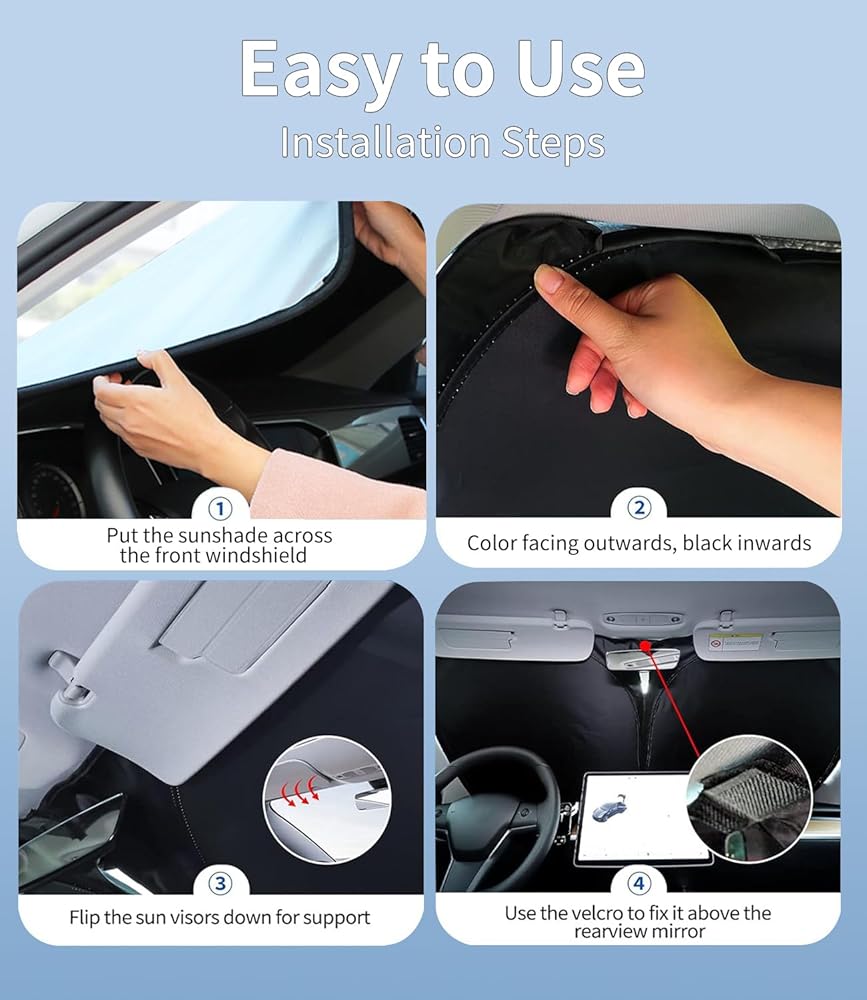 Easy to Use

Installation Steps

①

Put the sunshade across the front windshield

②

Color facing outwards, black inwards

③

Flip the sun visors down for support

④

Use the velcro to fix it above the rearview mirror