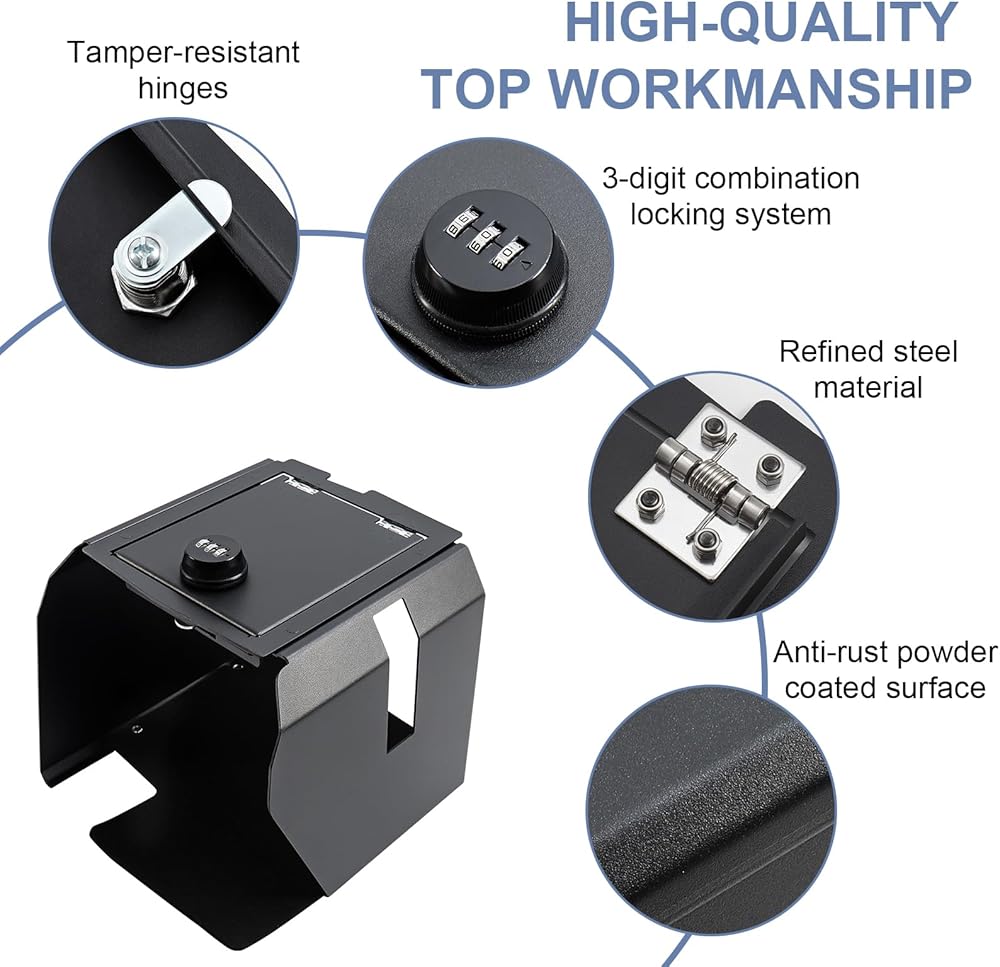 HIGH-QUALITY TOP WORKMANSHIP

Tamper-resistant hinges

3-digit combination locking system

Refined steel material

Anti-rust powder coated surface