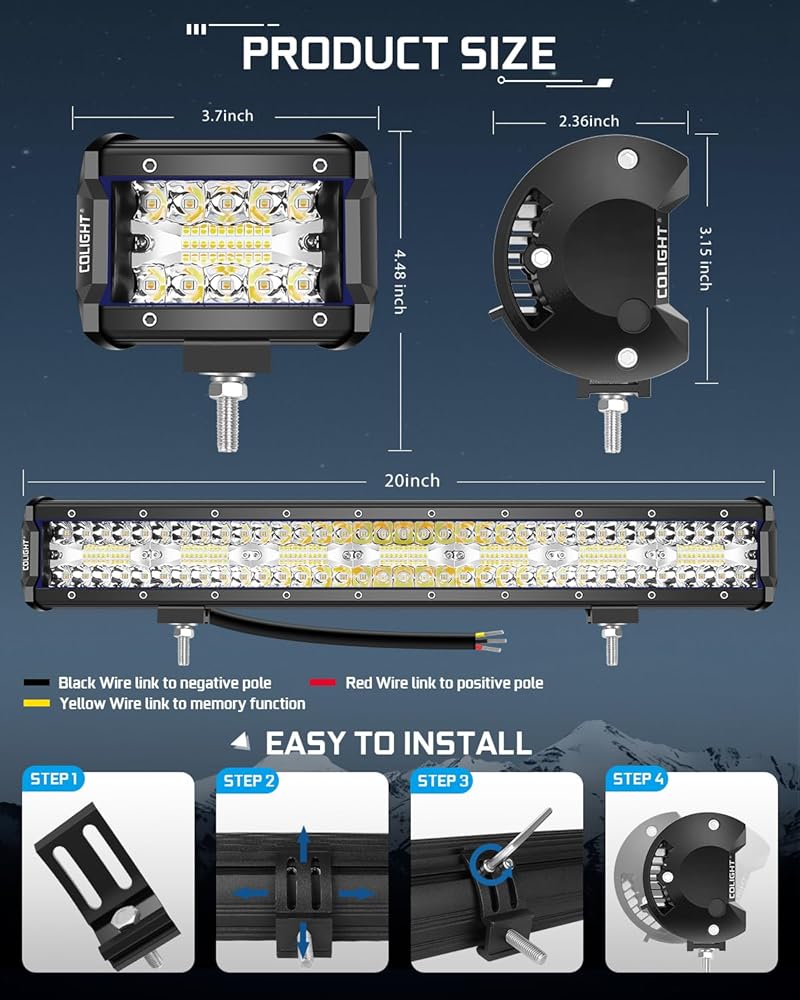 PRODUCT SIZE

3.7inch

2.36inch

COLIGHT

4.48 inch

COLIGHT

3.15 inch

20inch

COLIGHT

Black Wire link to negative pole

Red Wire link to positive pole

Yellow Wire link to memory function

EASY TO INSTALL

STEP 1

STEP 2

STEP 3

STEP 4

COLIGHT