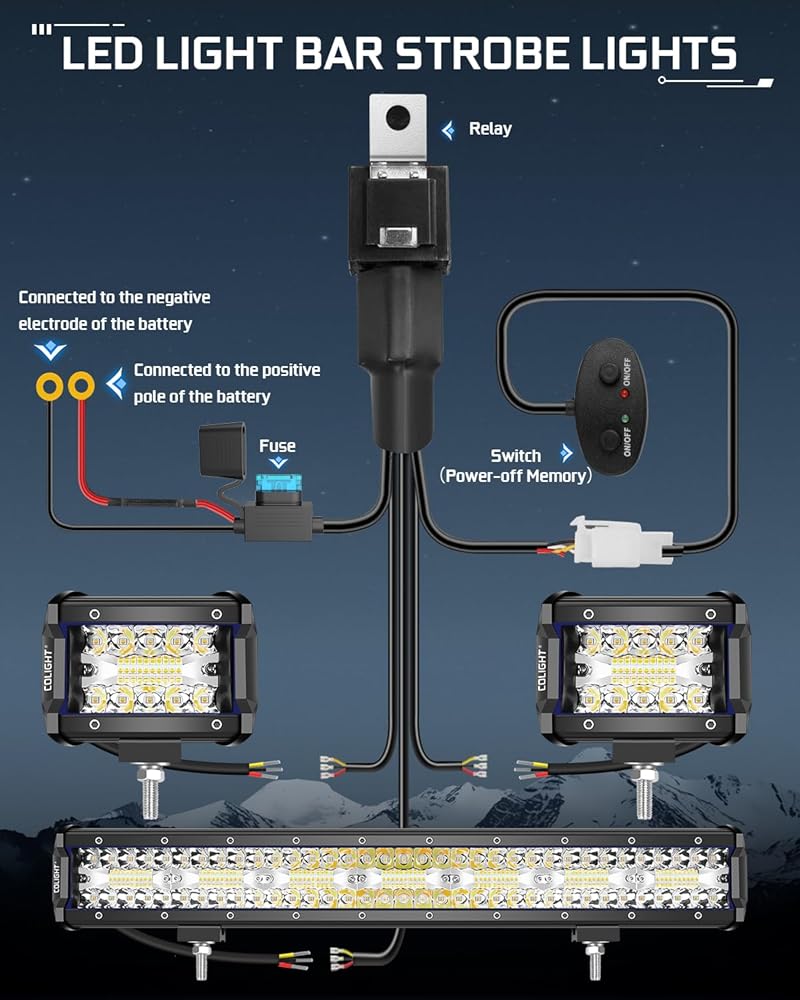 LED LIGHT BAR STROBE LIGHTS

Relay

Connected to the negative electrode of the battery

Connected to the positive pole of the battery

Fuse

ON/OFF

ON/OFF

Switch (Power-off Memory)

COLIGHT

COLIGHT

COLIGHT