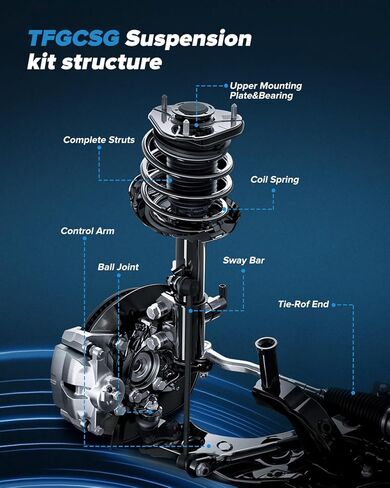 TFGCSG Suspension kit structure

Upper Mounting Plate&Bearing

Complete Struts

Coil Spring

Control Arm

Ball Joint

Sway Bar

Tie-Rof End