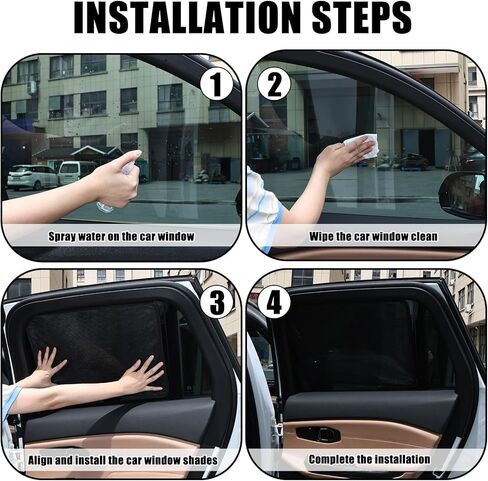 INSTALLATION STEPS

1

Spray water on the car window

2

Wipe the car window clean

3

Align and install the car window shades

4

Complete the installation