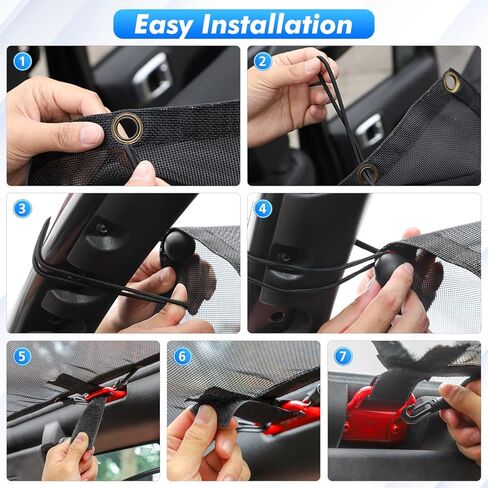 Easy Installation

1

2

3

4

5

6

7