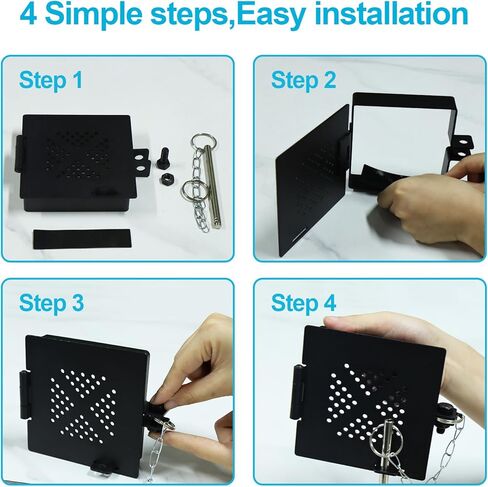 4 Simple steps,Easy installation

Step 1

Step 2

Step 3

Step 4