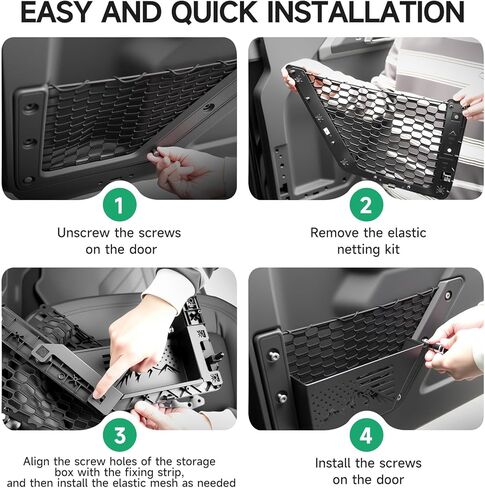 EASY AND QUICK INSTALLATION

1

Unscrew the screws on the door

2

Remove the elastic netting kit

3

Align the screw holes of the storage box with the fixing strip, and then install the elastic mesh as needed

4

Install the screws on the door