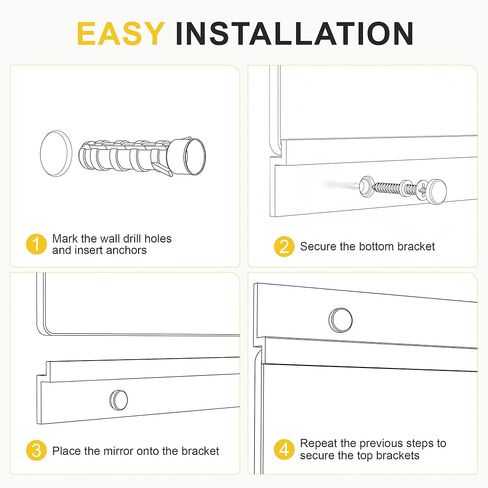 EASY INSTALLATION

1 Mark the wall drill holes and insert anchors

2 Secure the bottom bracket

3 Place the mirror onto the bracket

4 Repeat the previous steps to secure the top brackets