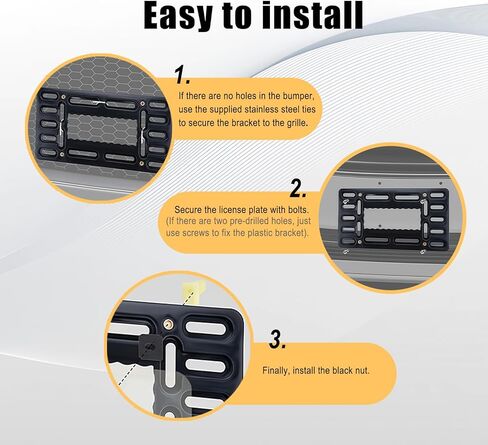 Easy to install

1.

If there are no holes in the bumper, use the supplied stainless steel ties to secure the bracket to the grille.

2.

Secure the license plate with bolts. (If there are two pre-drilled holes, just use screws to fix the plastic bracket).

3.

Finally, install the black nut.