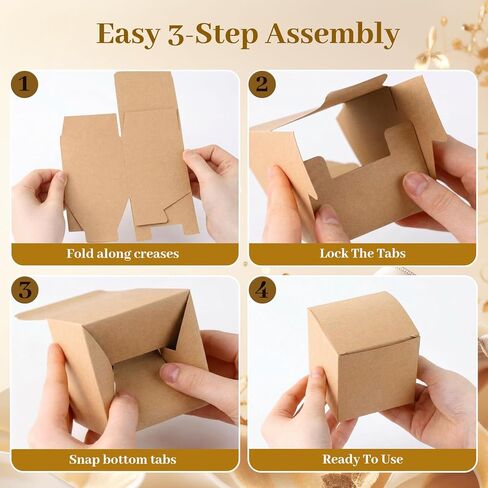 Easy 3-Step Assembly

1

Fold along creases

2

Lock The Tabs

3

Snap bottom tabs

4

Ready To Use