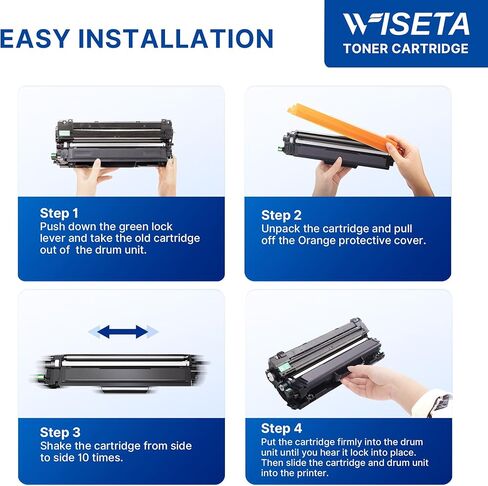 EASY INSTALLATION

WISETA
TONER CARTRIDGE

Step 1
Push down the green lock lever and take the old cartridge out of the drum unit.

Step 2
Unpack the cartridge and pull off the Orange protective cover.

Step 3
Shake the cartridge from side to side 10 times.

Step 4
Put the cartridge firmly into the drum unit until you hear it lock into place. Then slide the cartridge and drum unit into the printer.