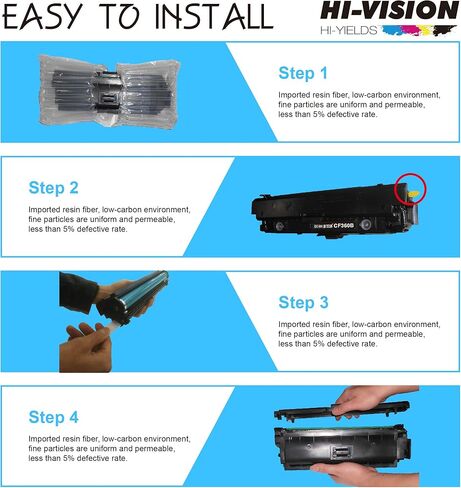 EASY TO INSTALL

HI-VISION
HI-YIELDS

Step 1

Imported resin fiber, low-carbon environment, fine particles are uniform and permeable, less than 5% defective rate.

Step 2

Imported resin fiber, low-carbon environment, fine particles are uniform and permeable, less than 5% defective rate.

CF360B

Step 3

Imported resin fiber, low-carbon environment, fine particles are uniform and permeable, less than 5% defective rate.

Step 4

Imported resin fiber, low-carbon environment, fine particles are uniform and permeable, less than 5% defective rate.