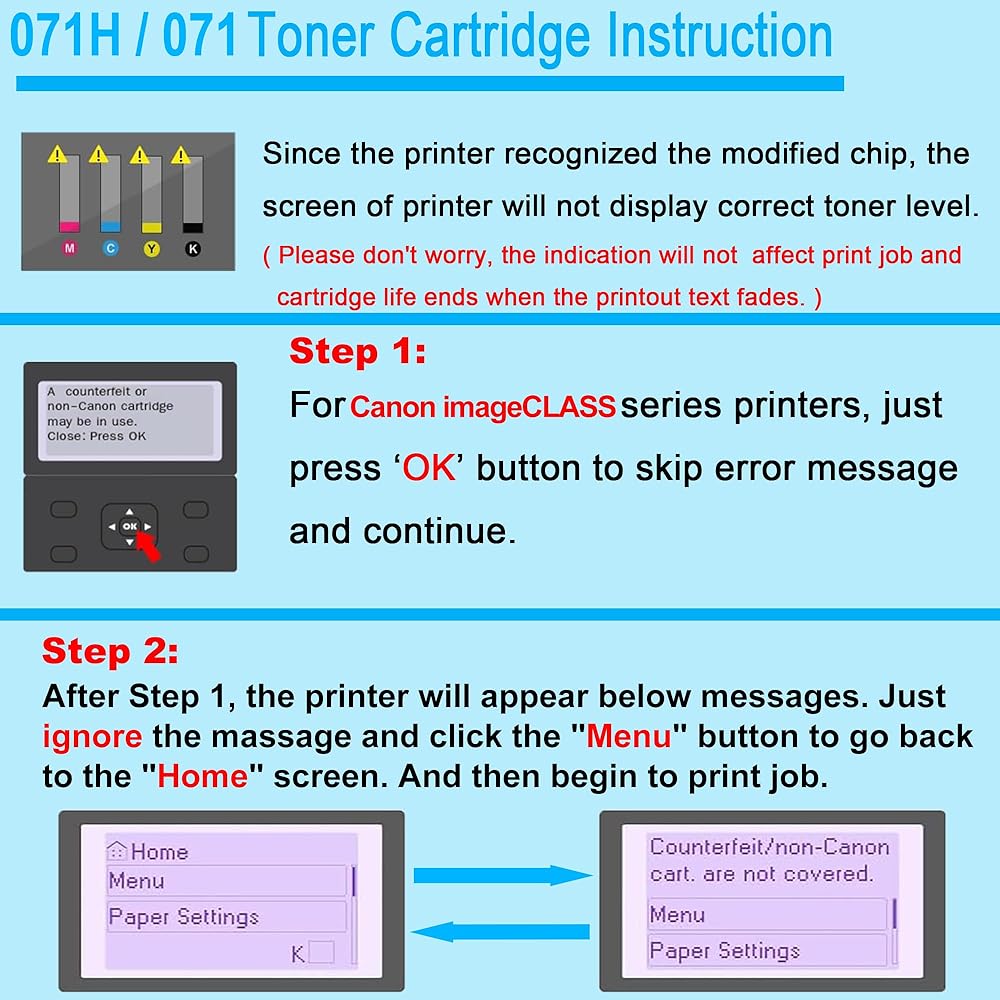 071H / 071 Toner Cartridge Instruction

M C Y K

Since the printer recognized the modified chip, the screen of printer will not display correct toner level.
( Please don't worry, the indication will not affect print job and cartridge life ends when the printout text fades. )

A counterfeit or non-Canon cartridge may be in use. Close: Press OK

OK

Step 1:
For Canon imageCLASS series printers, just press 'OK' button to skip error message and continue.

Step 2:
After Step 1, the printer will appear below messages. Just ignore the massage and click the "Menu" button to go back to the "Home" screen. And then begin to print job.

Home
Menu
Paper Settings
K

Counterfeit/non-Canon cart. are not covered.
Menu
Paper Settings