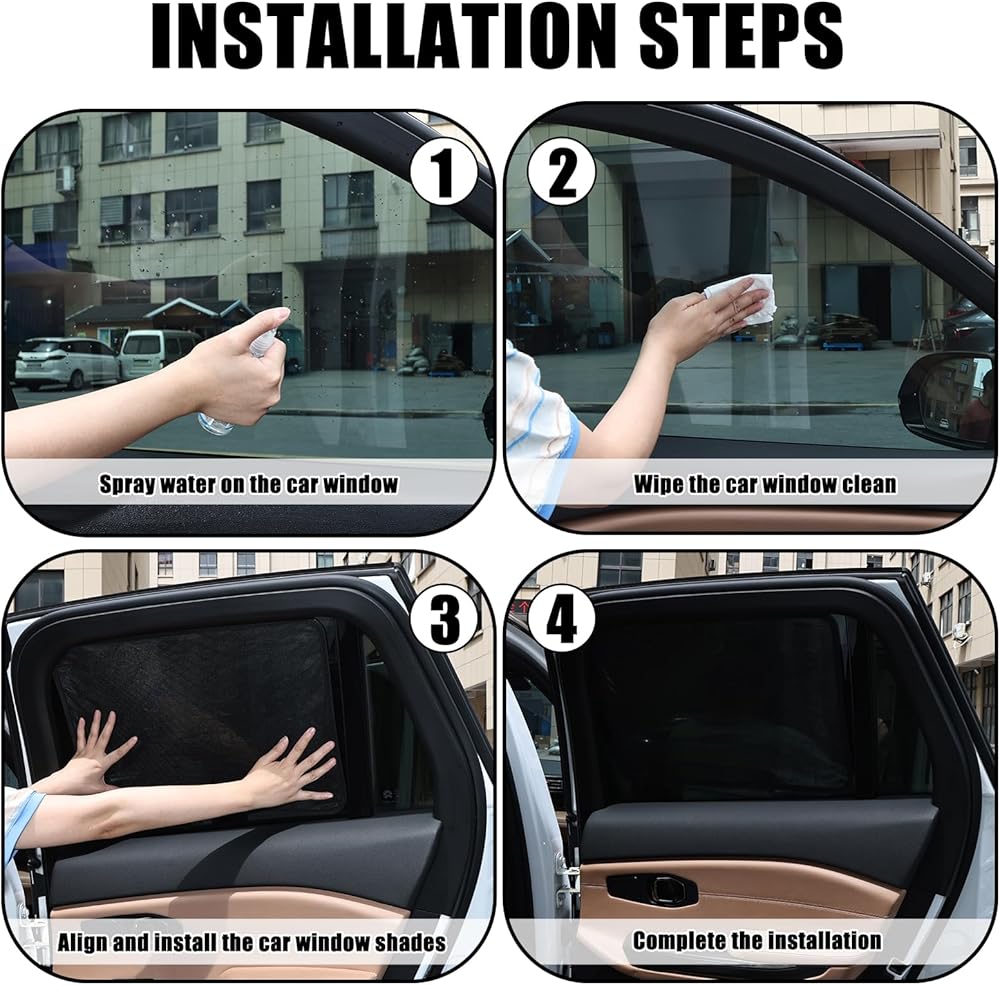 INSTALLATION STEPS

1

Spray water on the car window

2

Wipe the car window clean

3

Align and install the car window shades

4

Complete the installation