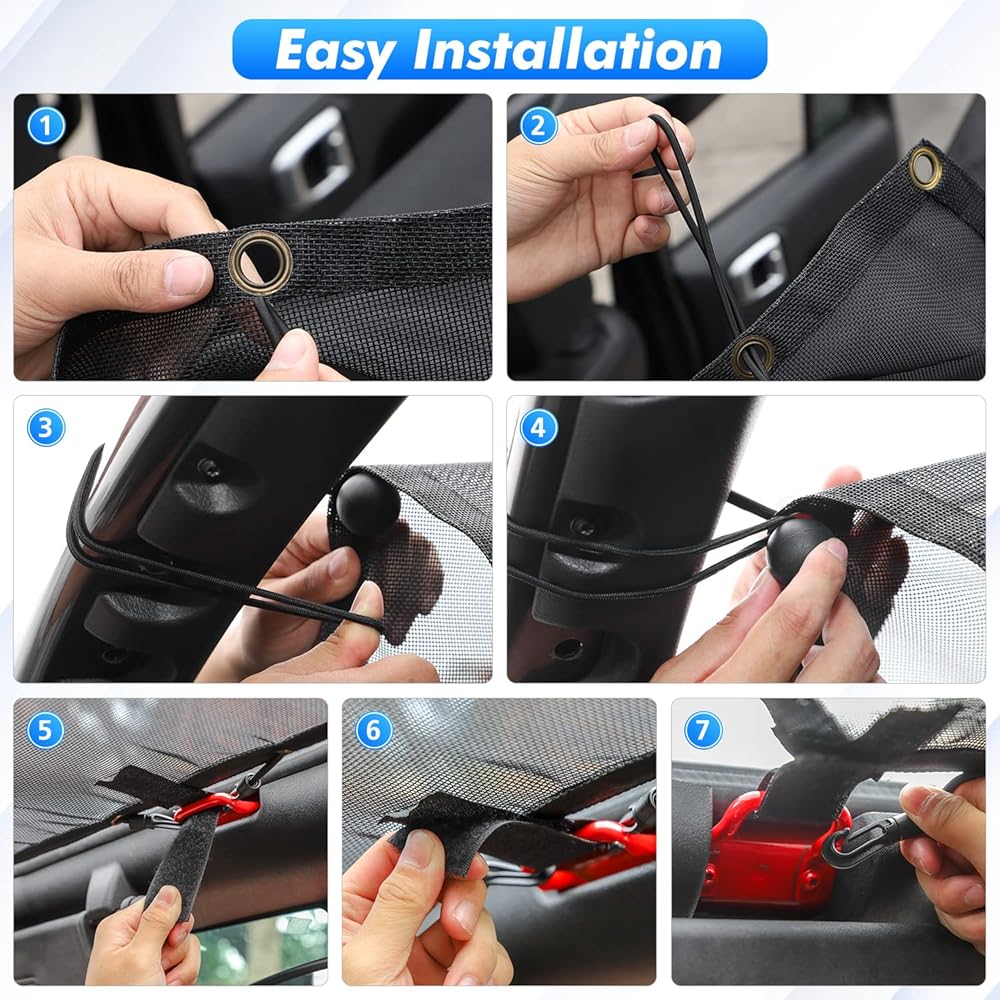 Easy Installation

1

2

3

4

5

6

7