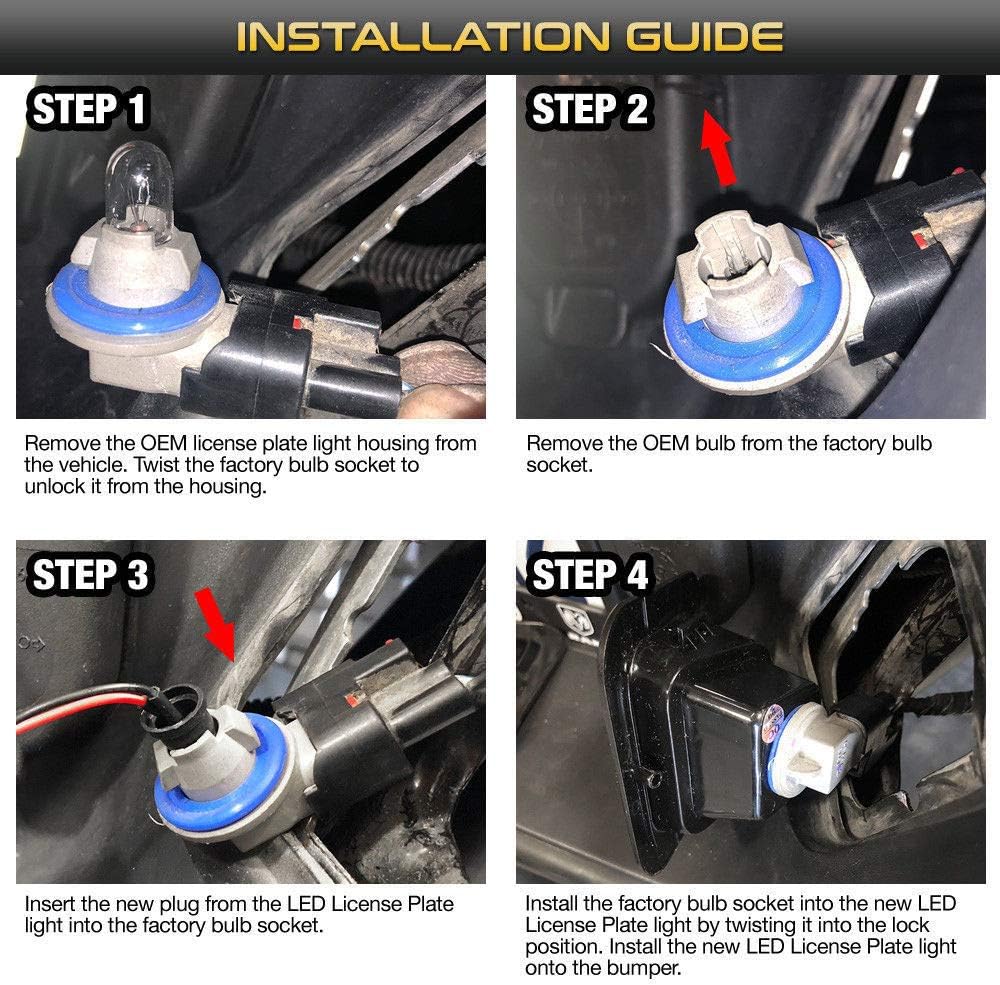 INSTALLATION GUIDE

STEP 1

Remove the OEM license plate light housing from the vehicle. Twist the factory bulb socket to unlock it from the housing.

STEP 2

Remove the OEM bulb from the factory bulb socket.

STEP 3

Insert the new plug from the LED License Plate light into the factory bulb socket.

STEP 4

Install the factory bulb socket into the new LED License Plate light by twisting it into the lock position. Install the new LED License Plate light onto the bumper.