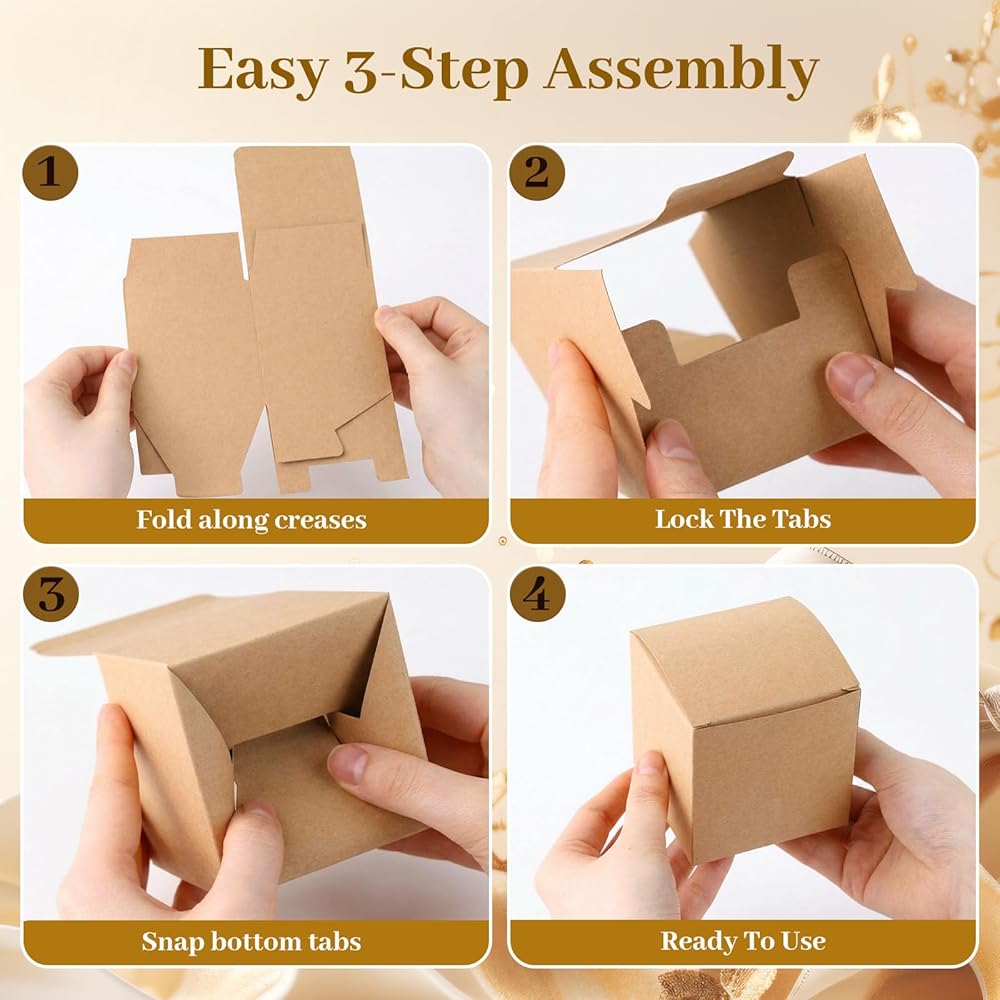 Easy 3-Step Assembly

1

Fold along creases

2

Lock The Tabs

3

Snap bottom tabs

4

Ready To Use