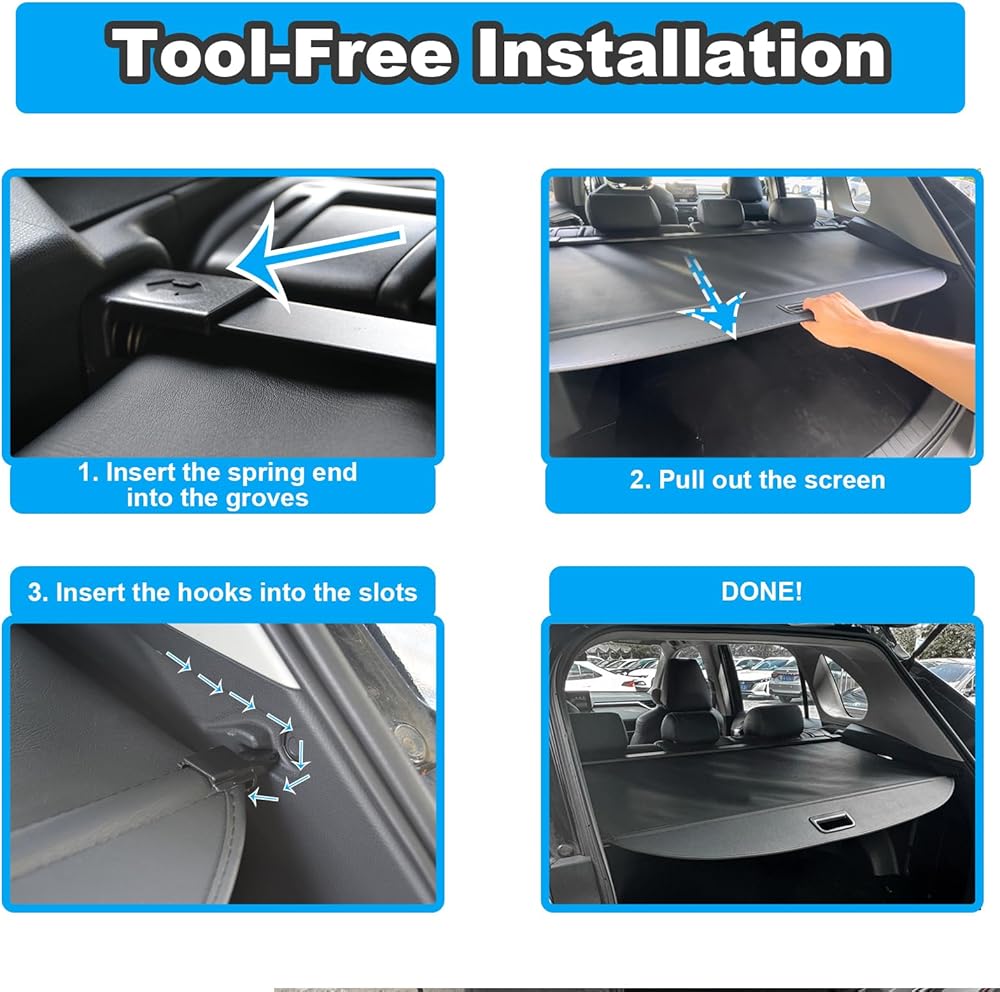 Tool-Free Installation

1. Insert the spring end into the groves

2. Pull out the screen

3. Insert the hooks into the slots

DONE!