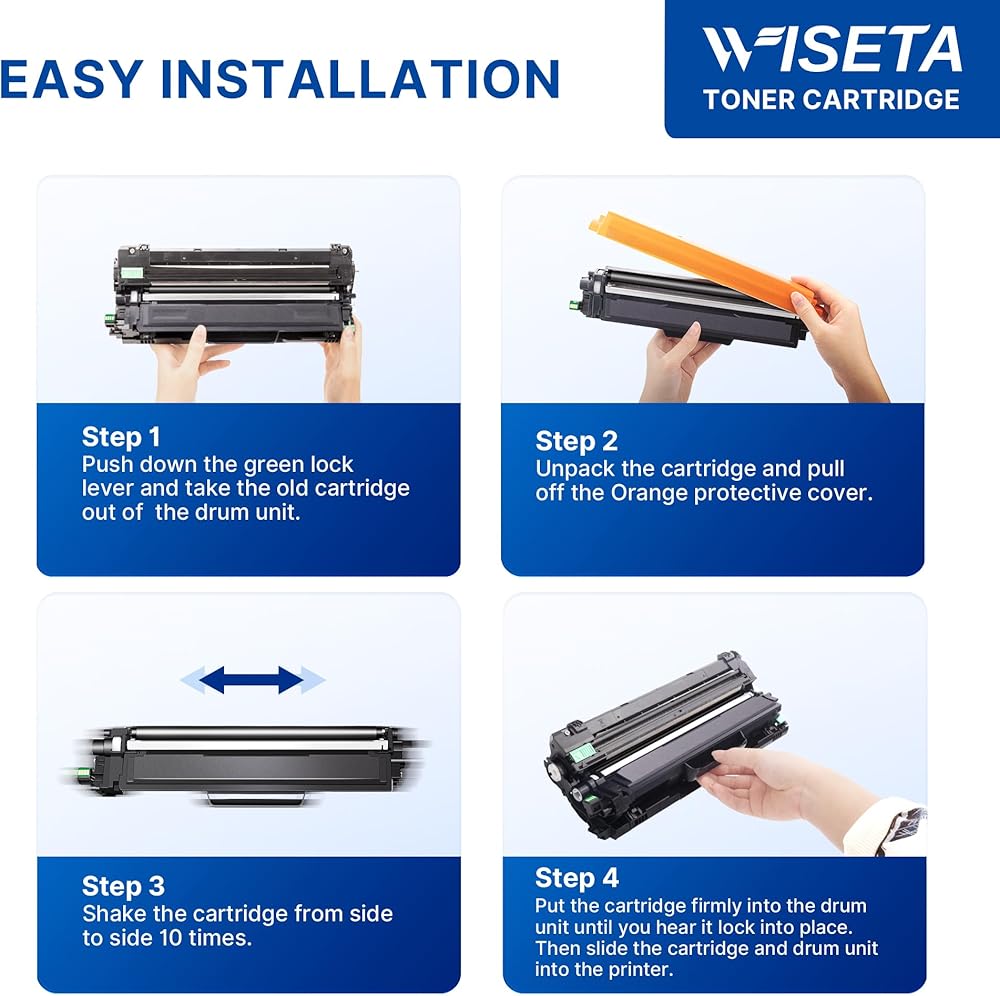 EASY INSTALLATION

WISETA
TONER CARTRIDGE

Step 1
Push down the green lock lever and take the old cartridge out of  the drum unit.

Step 2
Unpack the cartridge and pull off the Orange protective cover.

Step 3
Shake the cartridge from side to side 10 times.

Step 4
Put the cartridge firmly into the drum unit until you hear it lock into place. Then slide the cartridge and drum unit into the printer.