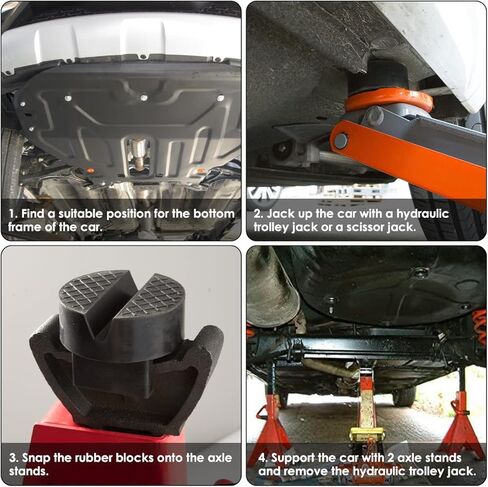 1. Find a suitable position for the bottom frame of the car.

2. Jack up the car with a hydraulic trolley jack or a scissor jack.

3. Snap the rubber blocks onto the axle stands.

4. Support the car with 2 axle stands and remove the hydraulic trolley jack.