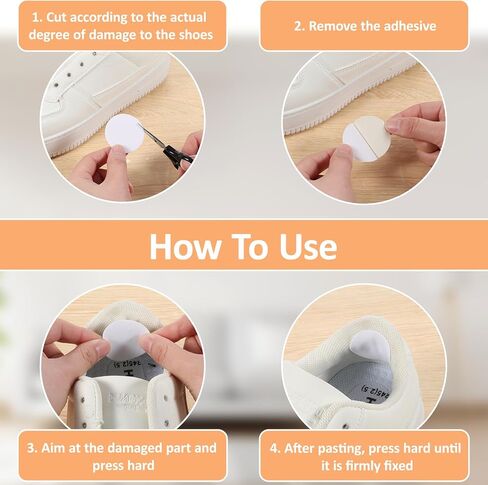 1. Cut according to the actual degree of damage to the shoes

2. Remove the adhesive

How To Use

245(2.5)

245(2.5)

3. Aim at the damaged part and press hard

4. After pasting, press hard until it is firmly fixed