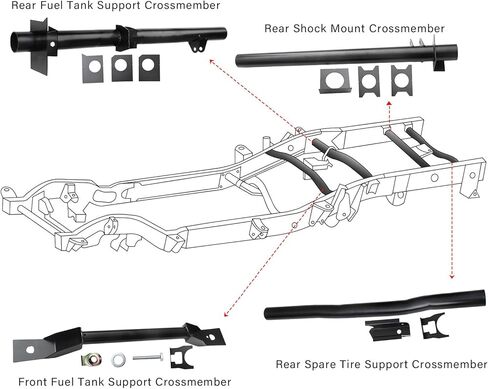 Rear Fuel Tank Support Crossmember

Rear Shock Mount Crossmember

Rear Spare Tire Support Crossmember

Front Fuel Tank Support Crossmember