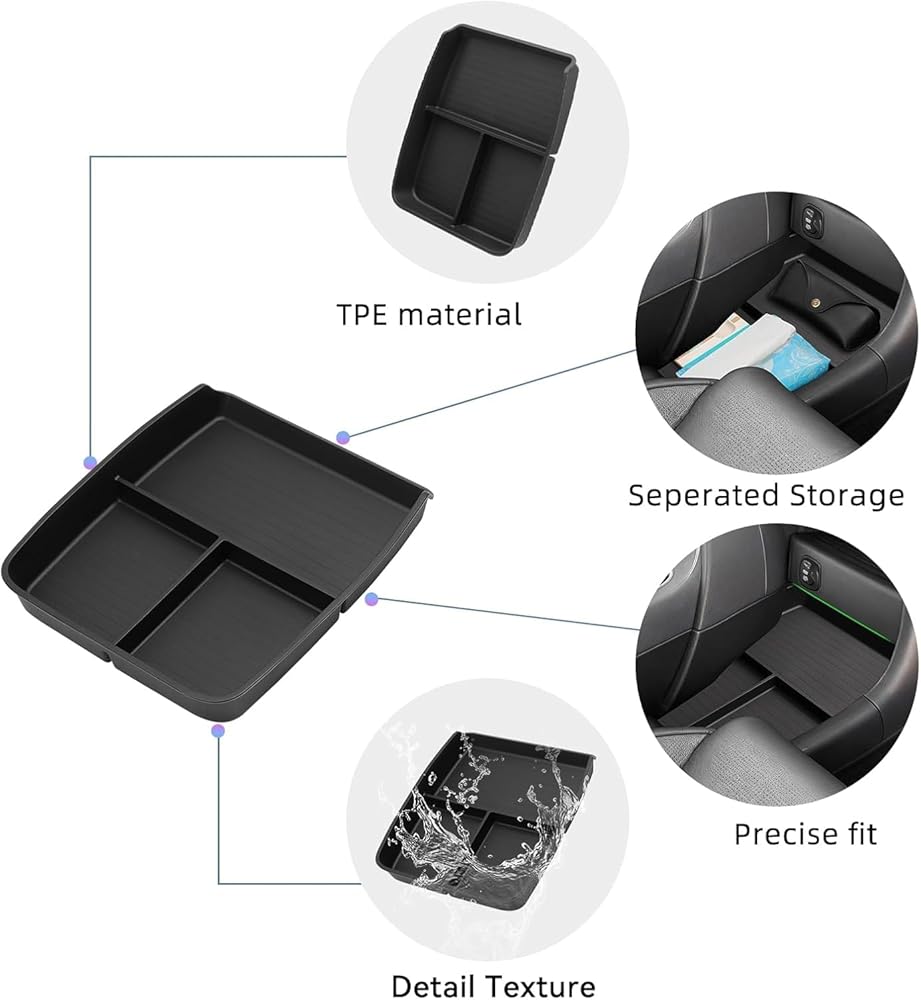 TPE material

Seperated Storage

Precise fit

Detail Texture