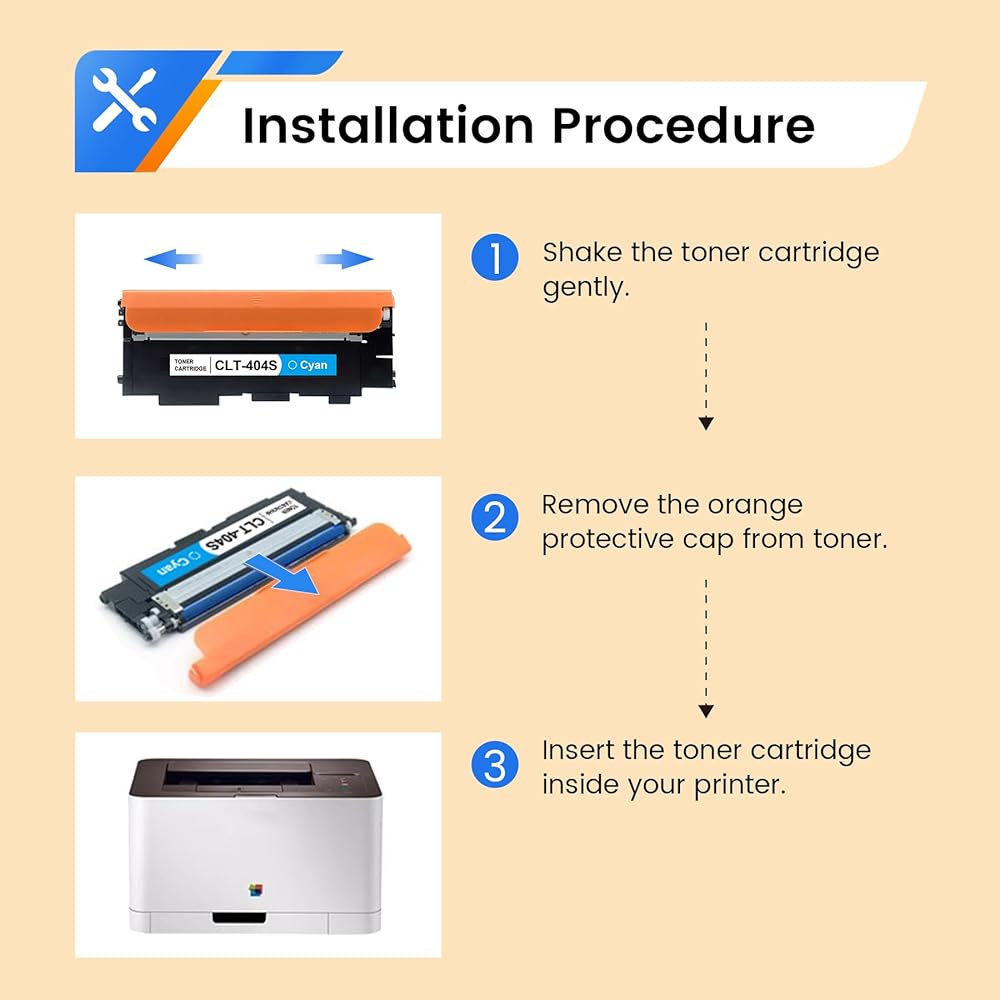 Installation Procedure

TONER CARTRIDGE CLT-404S Cyan

1 Shake the toner cartridge gently.

TONER CARTRIDGE CLT-404S Cyan

2 Remove the orange protective cap from toner.

3 Insert the toner cartridge inside your printer.