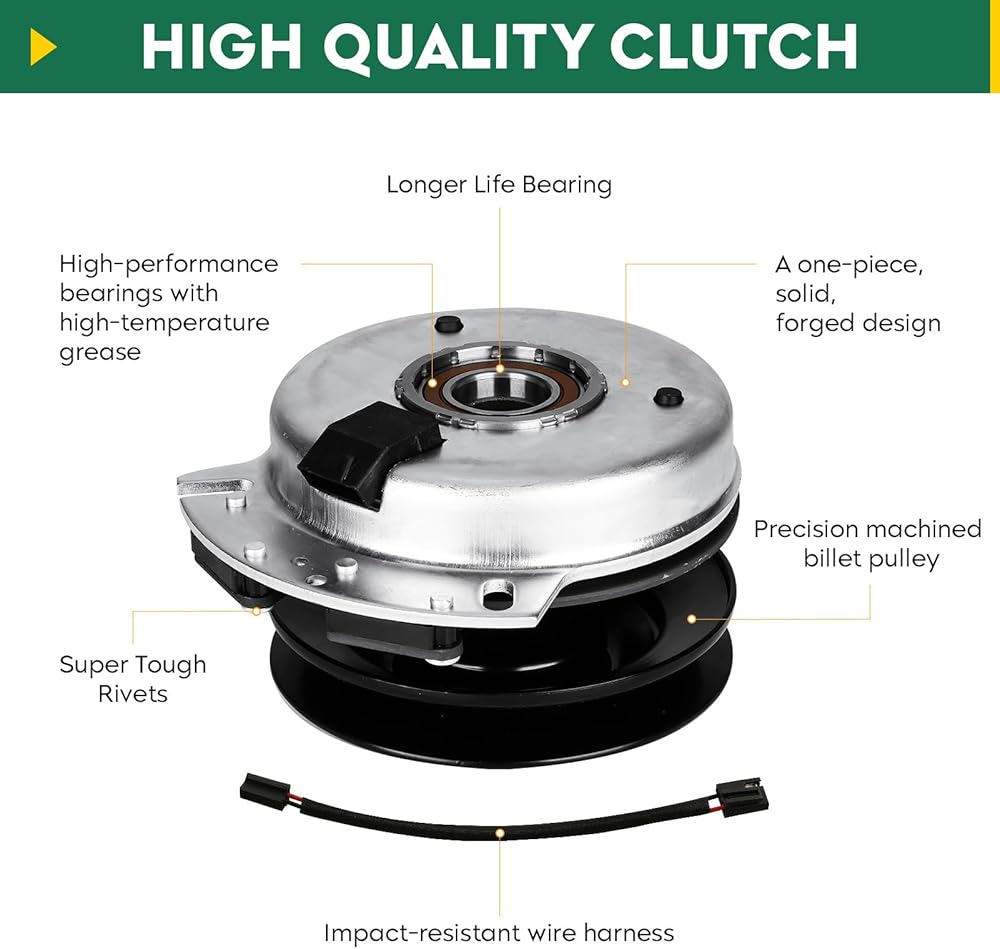 HIGH QUALITY CLUTCH

Longer Life Bearing

High-performance bearings with high-temperature grease

A one-piece, solid, forged design

Precision machined billet pulley

Super Tough Rivets

Impact-resistant wire harness