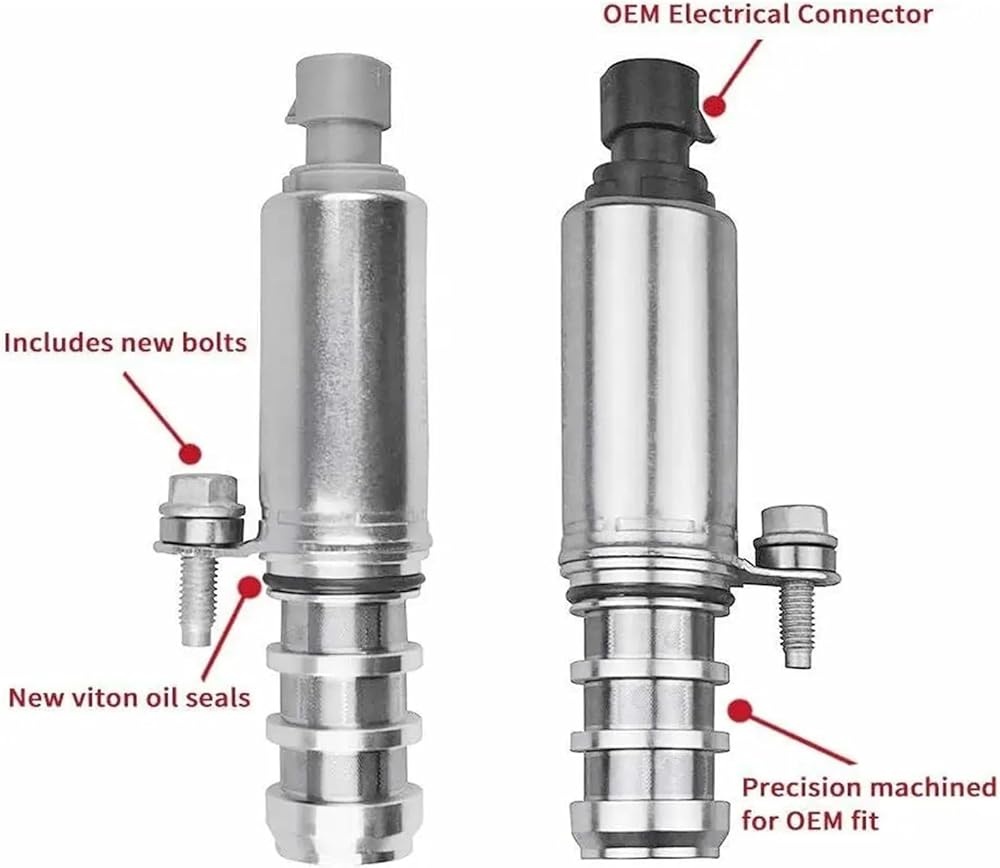 OEM Electrical Connector

Includes new bolts

New viton oil seals

Precision machined for OEM fit