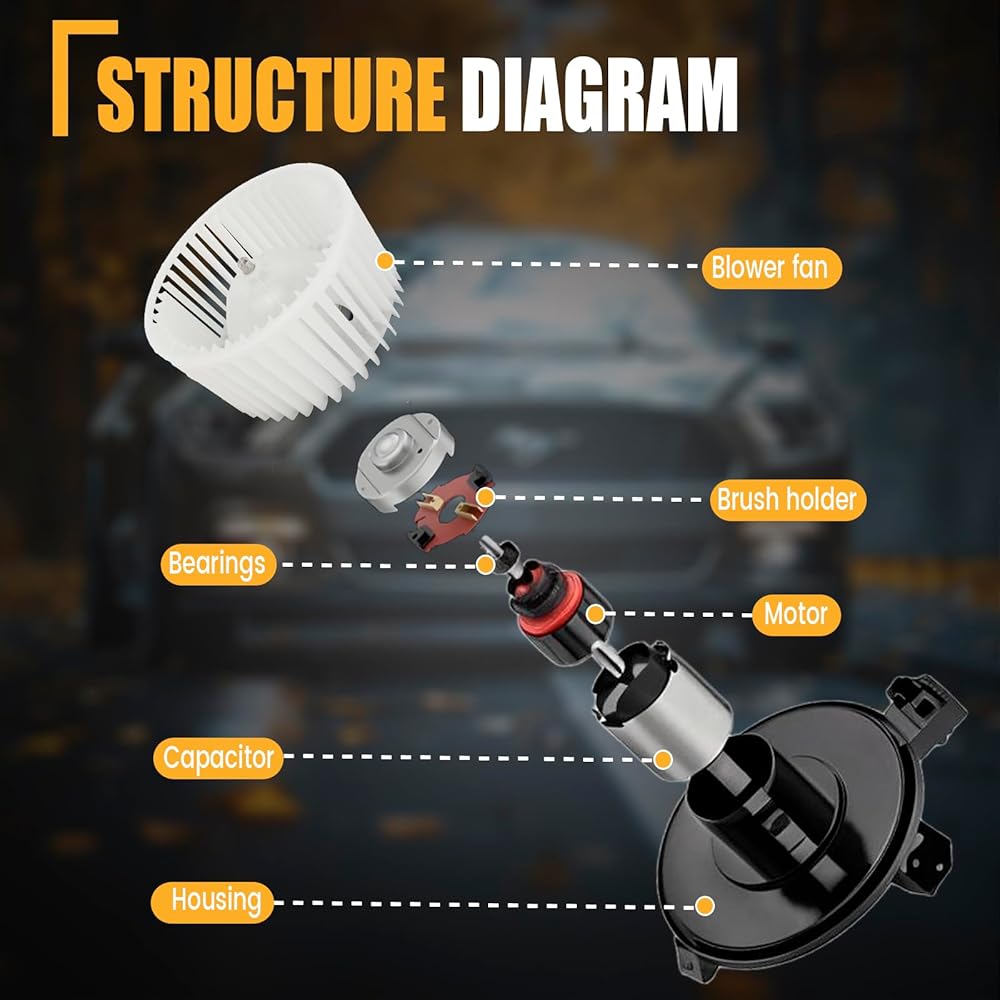 STRUCTURE DIAGRAM

Blower fan

Brush holder

Bearings

Motor

Capacitor

Housing