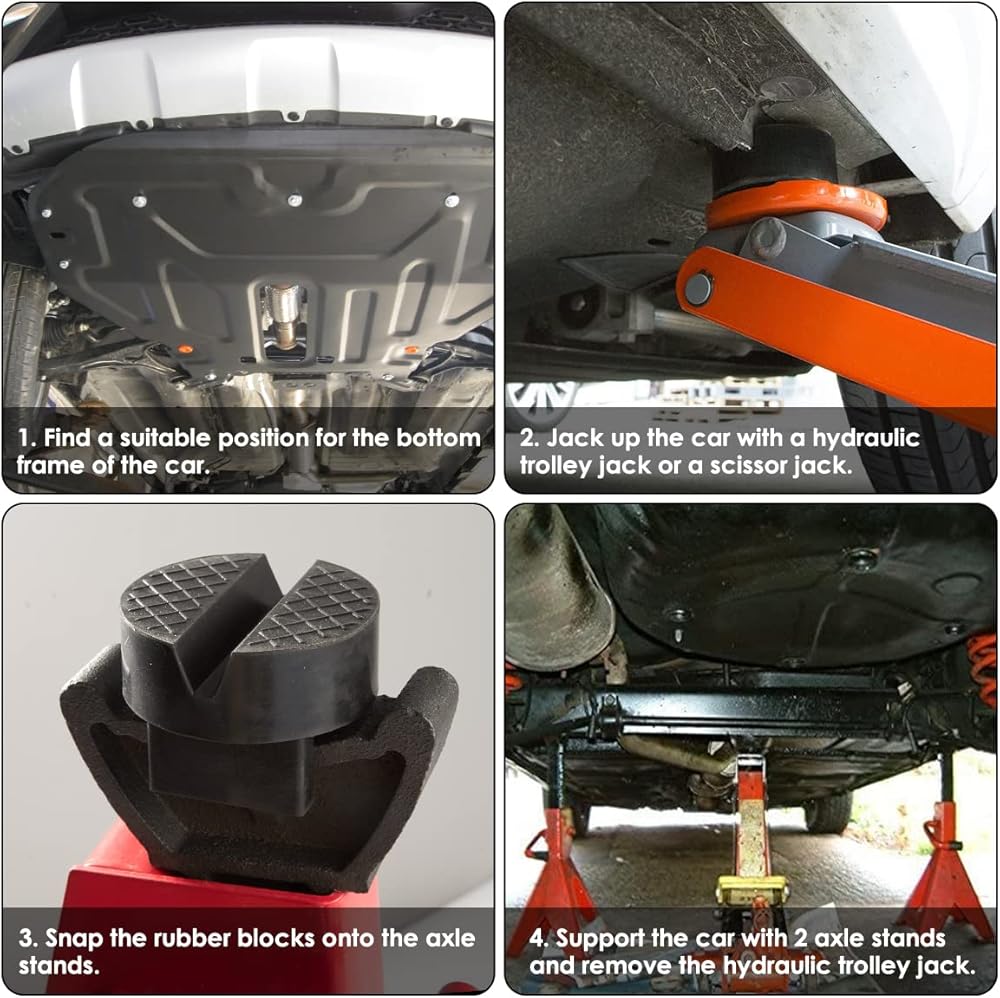 1. Find a suitable position for the bottom frame of the car.

2. Jack up the car with a hydraulic trolley jack or a scissor jack.

3. Snap the rubber blocks onto the axle stands.

4. Support the car with 2 axle stands and remove the hydraulic trolley jack.