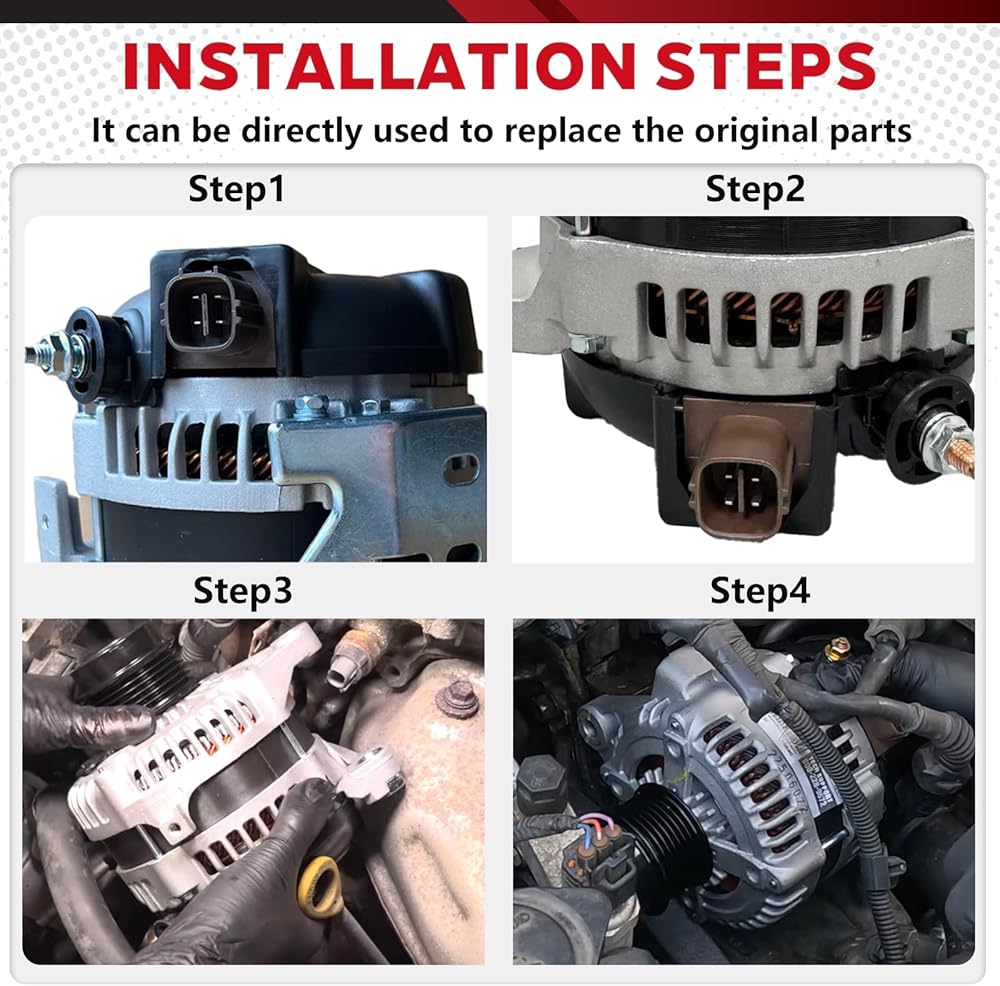 INSTALLATION STEPS

It can be directly used to replace the original parts

Step1

Step2

Step3

Step4