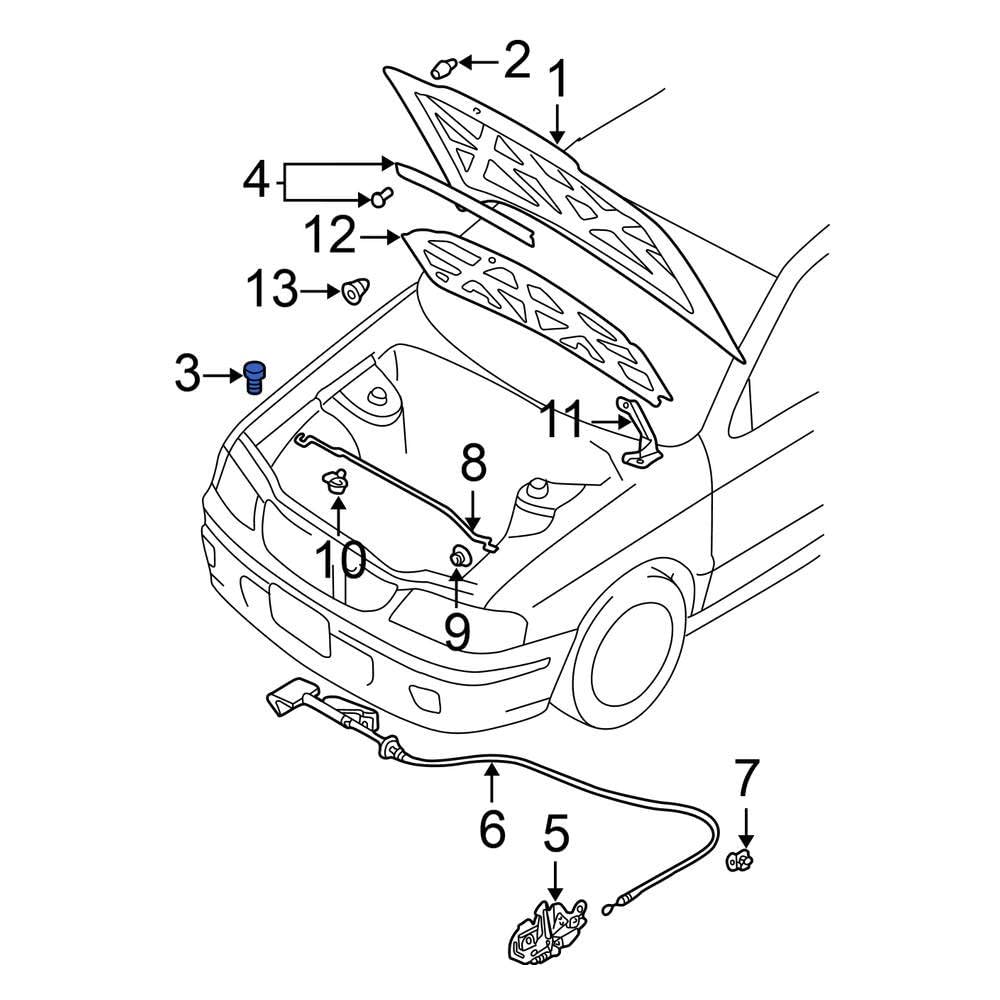 2
1
4
12
13
3
11
8
10
9
6
5
7