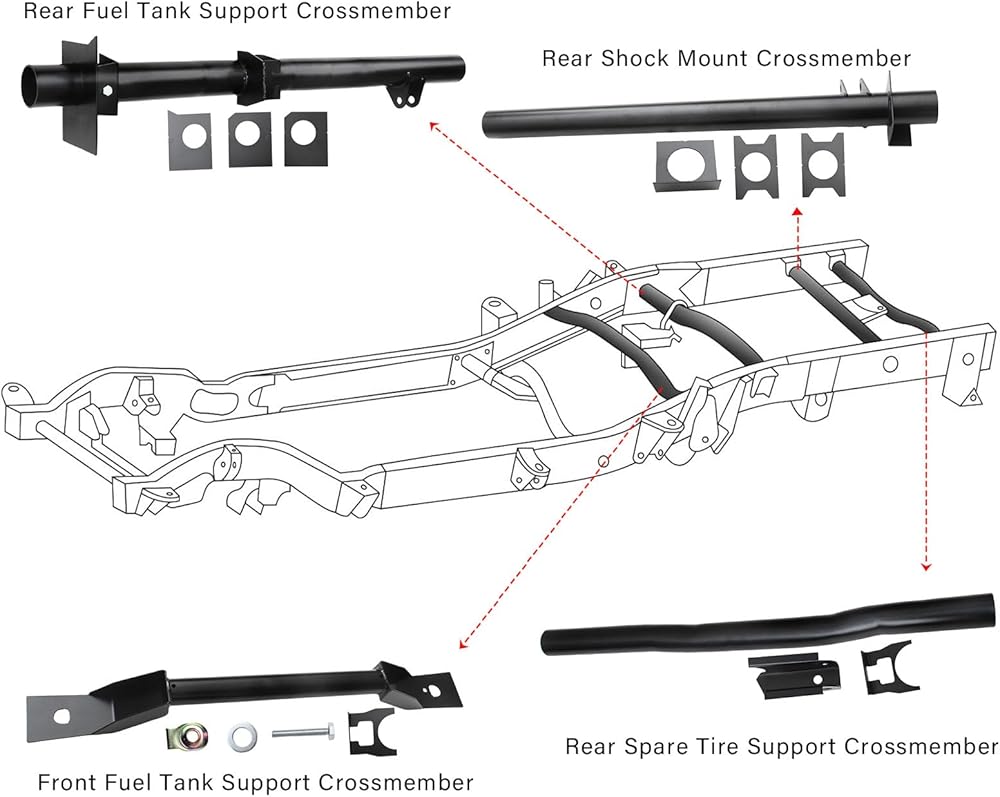 Rear Fuel Tank Support Crossmember

Rear Shock Mount Crossmember

Rear Spare Tire Support Crossmember

Front Fuel Tank Support Crossmember