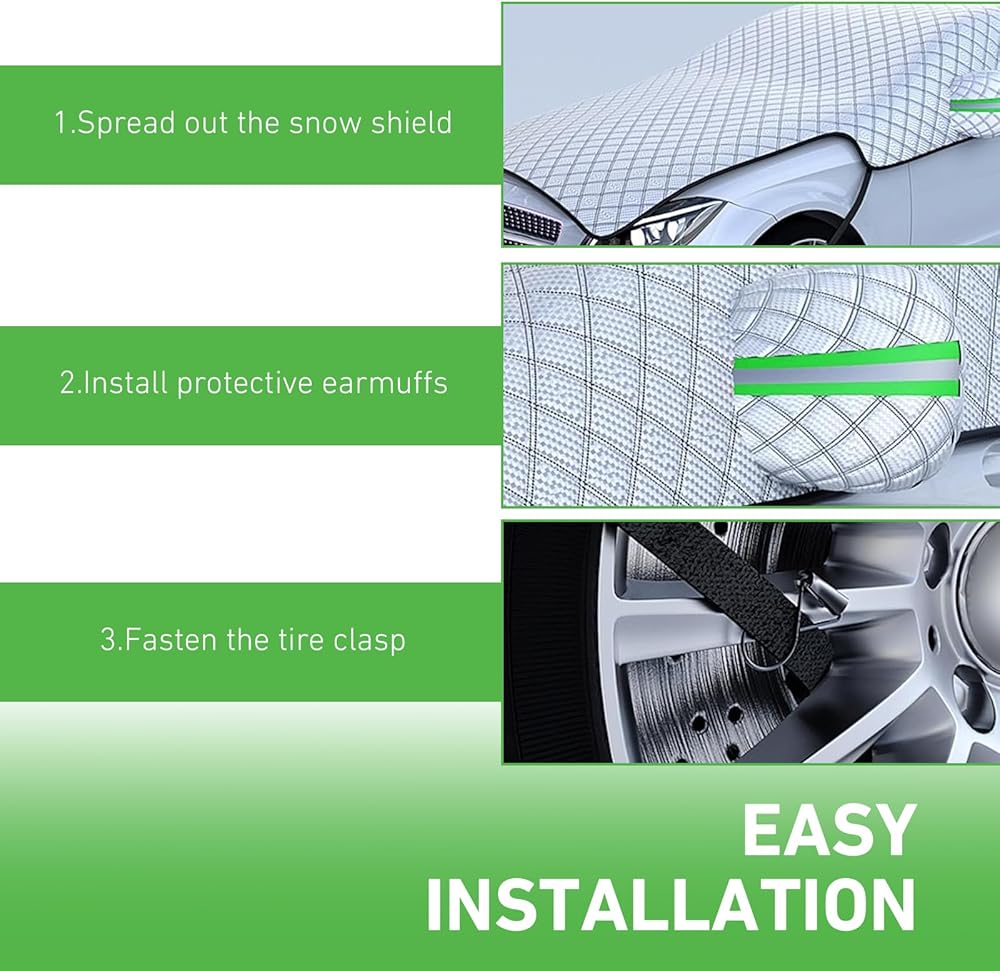 1.Spread out the snow shield

2.Install protective earmuffs

3.Fasten the tire clasp

EASY
INSTALLATION