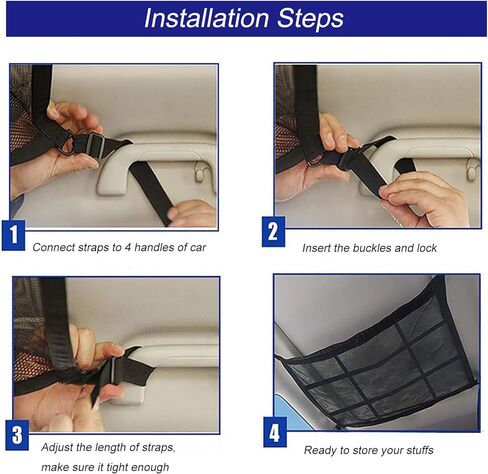 Installation Steps

1
Connect straps to 4 handles of car

2
Insert the buckles and lock

3
Adjust the length of straps, make sure it tight enough

4
Ready to store your stuffs