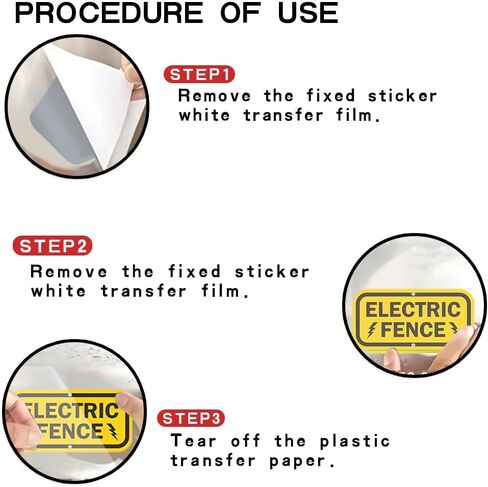 PROCEDURE OF USE

STEP1
Remove the fixed sticker white transfer film.

STEP2
Remove the fixed sticker white transfer film.

ELECTRIC FENCE

ELECTRIC FENCE

STEP3
Tear off the plastic transfer paper.