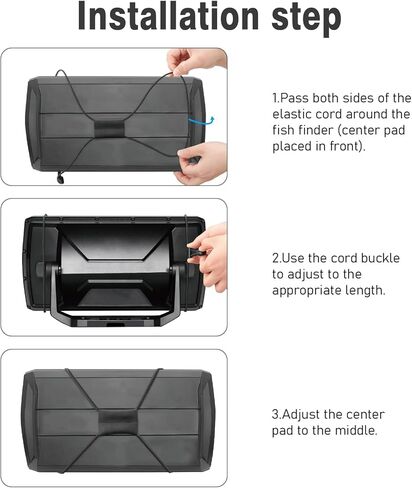 Installation step

1.Pass both sides of the elastic cord around the fish finder (center pad placed in front).

2.Use the cord buckle to adjust to the appropriate length.

3.Adjust the center pad to the middle.